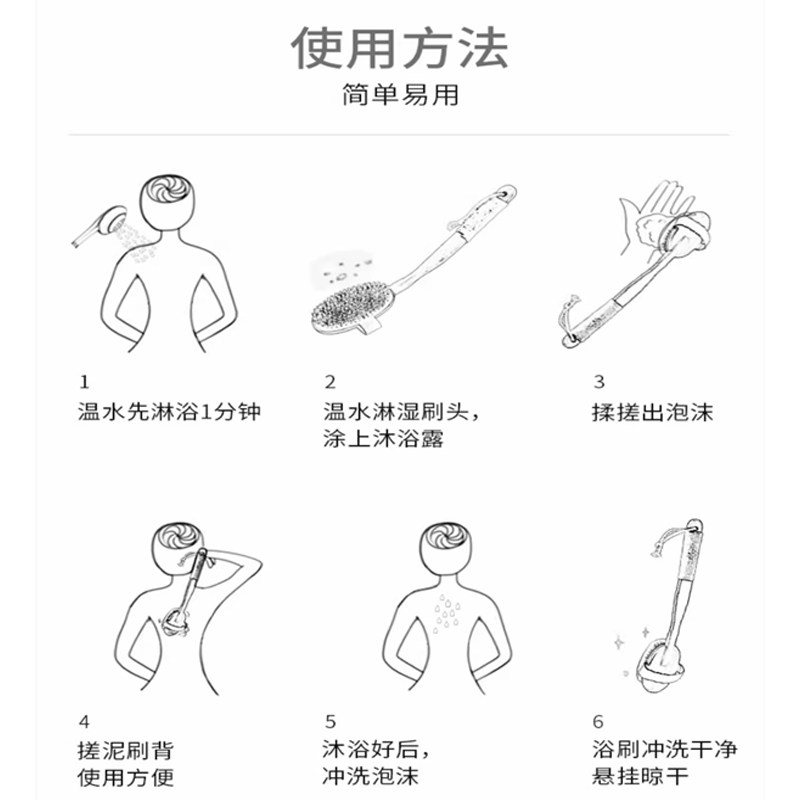 使用方法
简单易用

1
温水先淋浴1分钟

2
温水淋湿刷头，
涂上沐浴露

3
揉搓出泡沫

4
搓泥刷背
使用方便

5
沐浴好后，
冲洗泡沫

6
浴刷冲洗干净
悬挂晾干