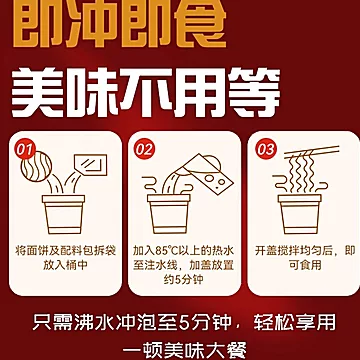 即冲即食

美味不用等

01
将面饼及配料包拆袋放入桶中

02
加入85℃以上的热水至注水线，加盖放置约5分钟

03
开盖搅拌均匀后，即可食用

只需沸水冲泡至5分钟，轻松享用一顿美味大餐