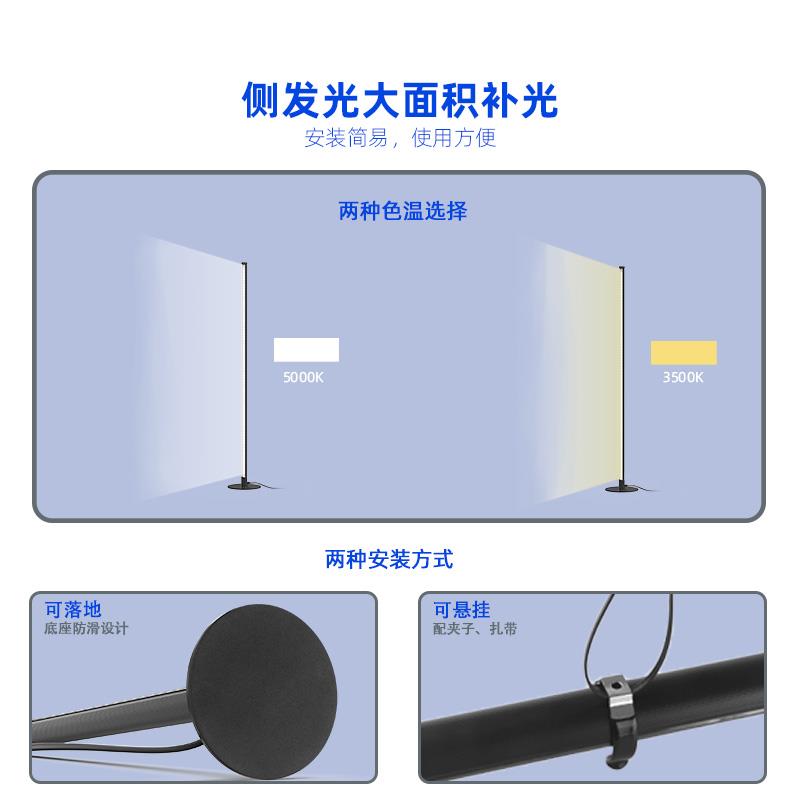 侧发光大面积补光
安装简易，使用方便

两种色温选择

5000K

3500K

两种安装方式

可落地
底座防滑设计

可悬挂
配夹子、扎带