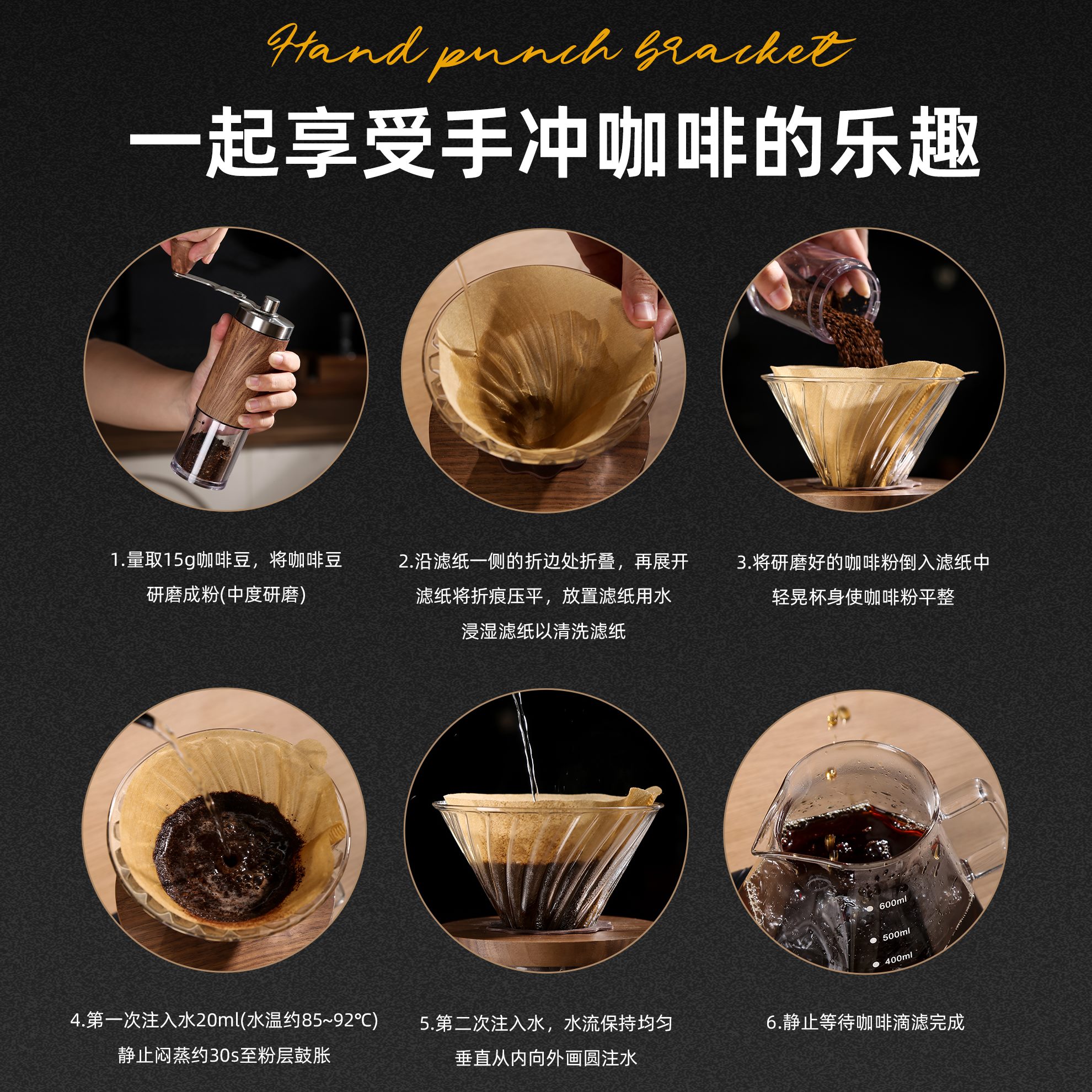 Hand punch bracket

一起享受手冲咖啡的乐趣

1.量取15g咖啡豆，将咖啡豆研磨成粉(中度研磨)

2.沿滤纸一侧的折边处折叠，再展开滤纸将折痕压平，放置滤纸用水浸湿滤纸以清洗滤纸

3.将研磨好的咖啡粉倒入滤纸中轻晃杯身使咖啡粉平整

600ml
500ml
400ml

4.第一次注入水20ml(水温约85~92℃)静止闷蒸约30s至粉层鼓胀

5.第二次注入水，水流保持均匀垂直从内向外画圆注水

6.静止等待咖啡滴滤完成