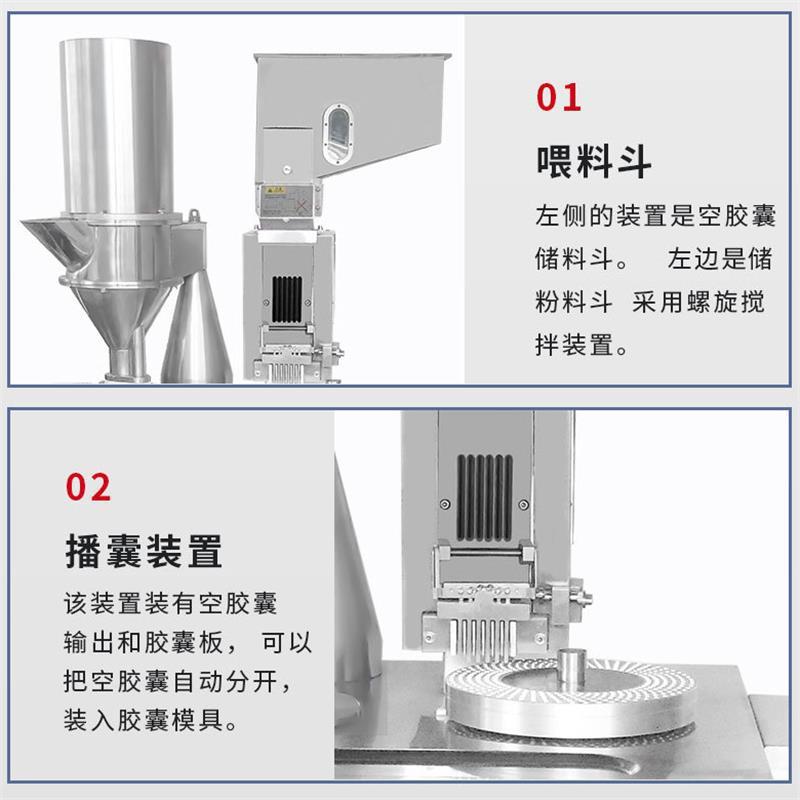 01

喂料斗

左侧的装置是空胶囊储料斗。 左边是储粉料斗 采用螺旋搅拌装置。

02

播囊装置

该装置装有空胶囊输出和胶囊板， 可以把空胶囊自动分开，装入胶囊模具。