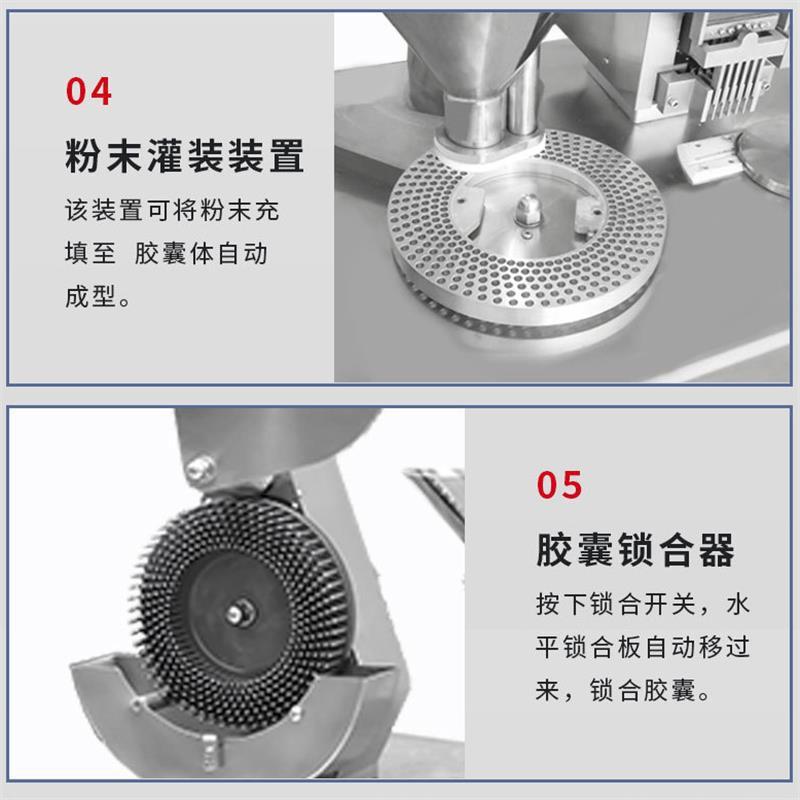 04

粉末灌装装置

该装置可将粉末充填至 胶囊体自动成型。

05

胶囊锁合器

按下锁合开关，水平锁合板自动移过来，锁合胶囊。