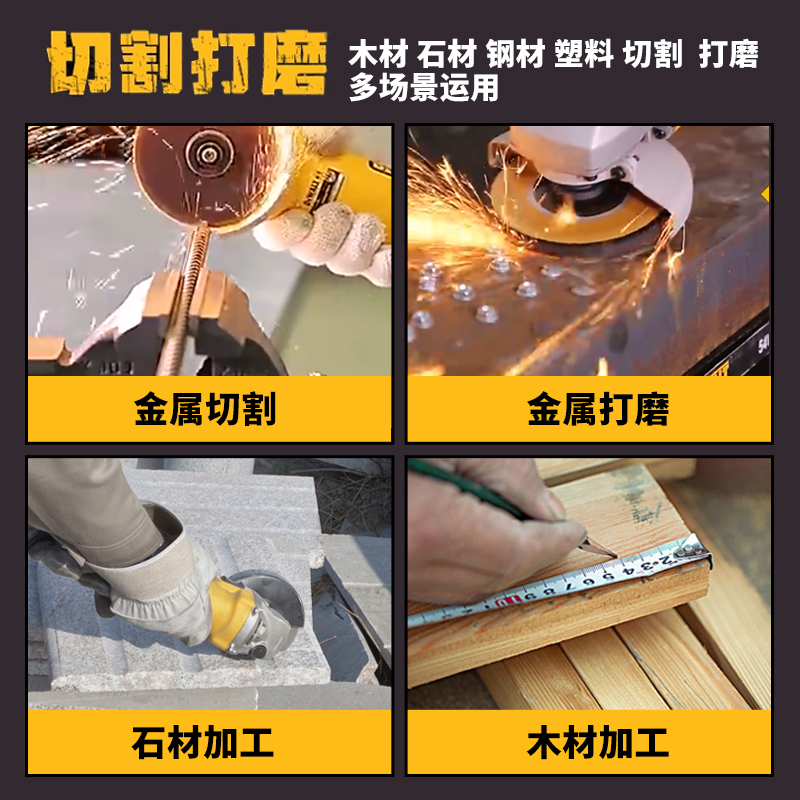 切割打磨

木材 石材 钢材 塑料 切割 打磨
多场景运用

金属切割

金属打磨

石材加工

木材加工