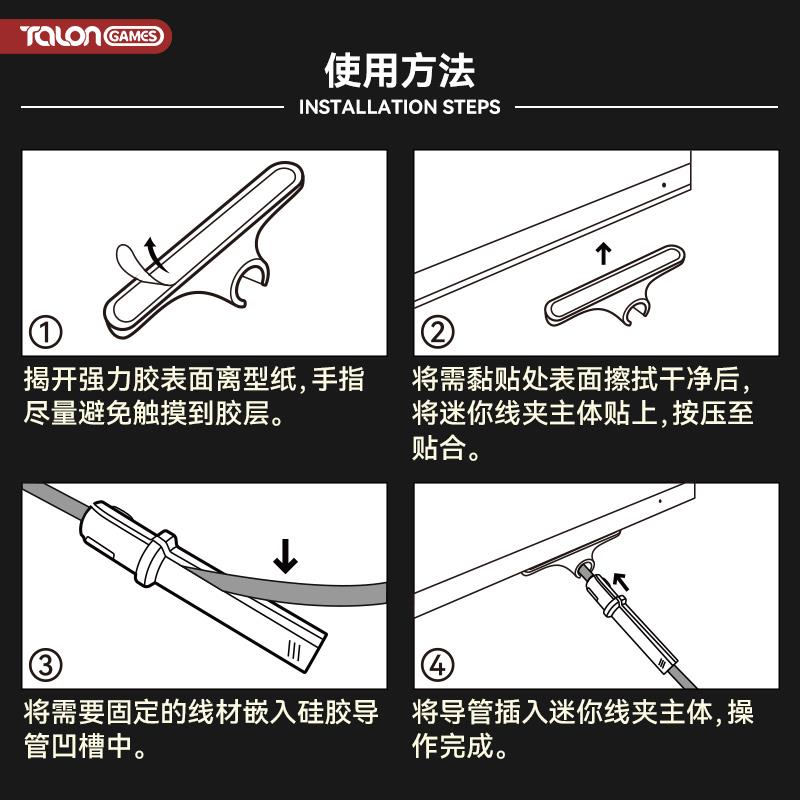 TALON GAMES

使用方法

INSTALLATION STEPS

①

揭开强力胶表面离型纸,手指尽量避免触摸到胶层。

②

将需黏贴处表面擦拭干净后,将迷你线夹主体贴上,按压至贴合。

③

将需要固定的线材嵌入硅胶导管凹槽中。

④

将导管插入迷你线夹主体,操作完成。