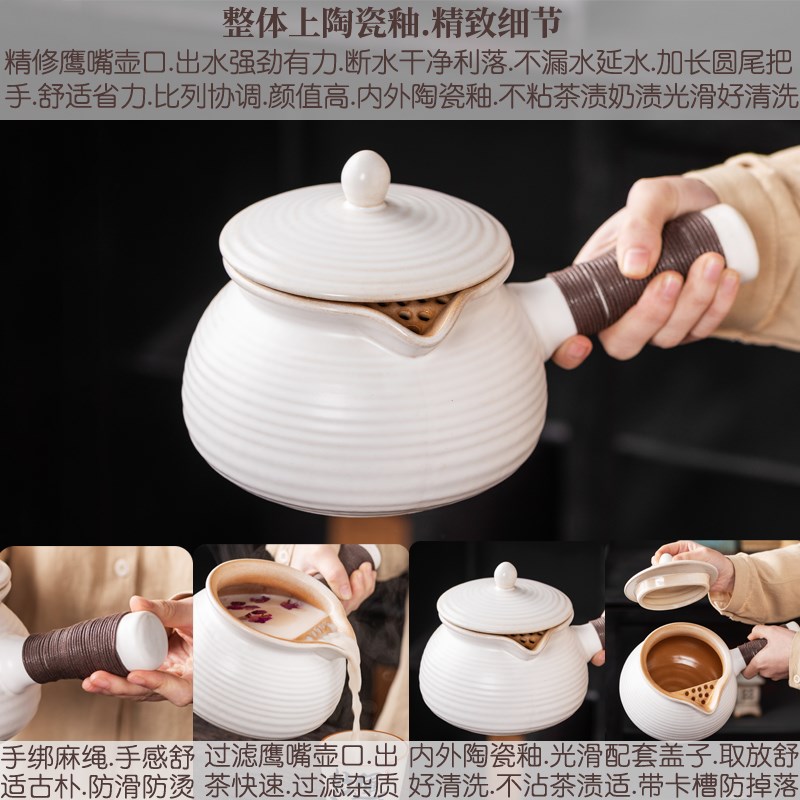 整体上陶瓷釉.精致细节

精修鹰嘴壶口.出水强劲有力.断水干净利落.不漏水延水.加长圆尾把手.舒适省力.比列协调.颜值高.内外陶瓷釉.不粘茶渍奶渍光滑好清洗

手绑麻绳.手感舒适古朴.防滑防烫

过滤鹰嘴壶口.出茶快速.过滤杂质

内外陶瓷釉.光滑好清洗.不沾茶渍

配套盖子.取放舒适.带卡槽防掉落