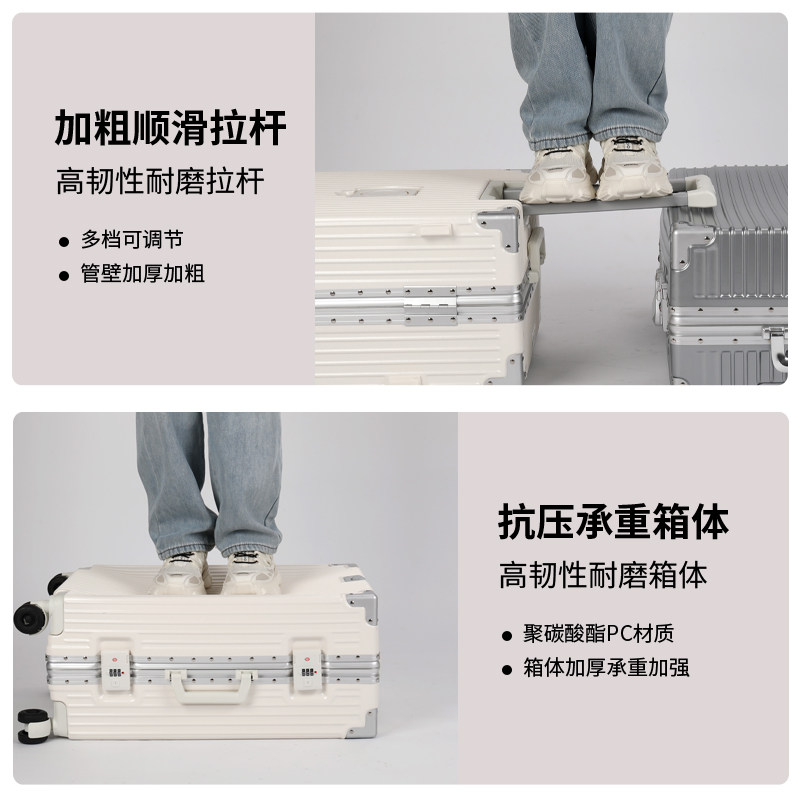 加粗顺滑拉杆

高韧性耐磨拉杆

● 多档可调节

● 管壁加厚加粗

抗压承重箱体

高韧性耐磨箱体

● 聚碳酸酯PC材质

● 箱体加厚承重加强