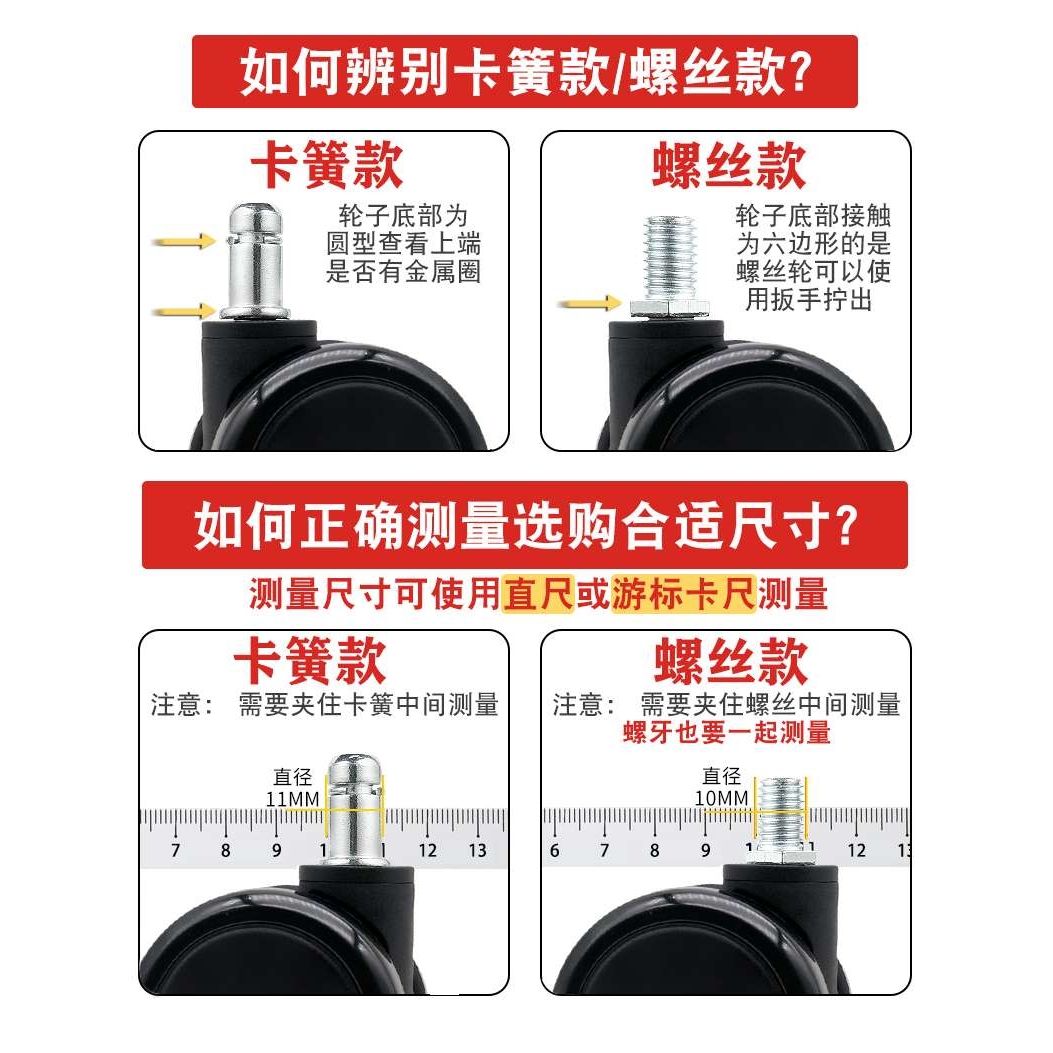 如何辨别卡簧款/螺丝款?

卡簧款

轮子底部为圆型查看上端是否有金属圈

螺丝款

轮子底部接触为六边形的是螺丝轮可以使用扳手拧出

如何正确测量选购合适尺寸?

测量尺寸可使用直尺或游标卡尺测量

卡簧款

注意: 需要夹住卡簧中间测量

直径 11MM

7 8 9 1 12 13

螺丝款

注意: 需要夹住螺丝中间测量

螺牙也要一起测量

直径 10MM

6 7 8 9 1 1 12 13