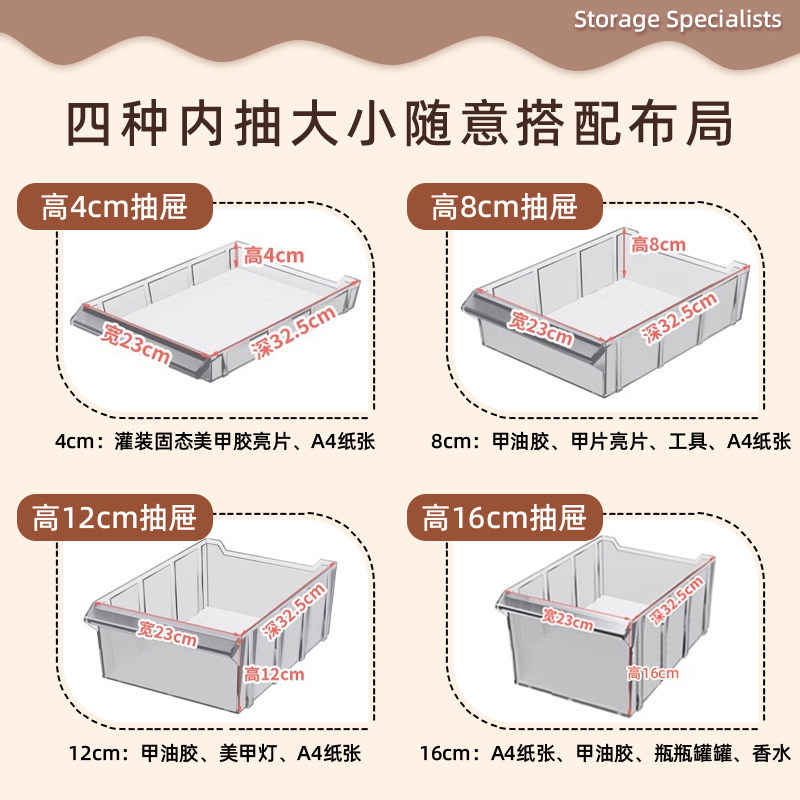 Storage Specialists

四种内抽大小随意搭配布局

高4cm抽屉

高4cm
宽23cm
深32.5cm

4cm：灌装固态美甲胶亮片、A4纸张

高8cm抽屉

高8cm
宽23cm
深32.5cm

8cm：甲油胶、甲片亮片、工具、A4纸张

高12cm抽屉

宽23cm
深32.5cm
高12cm

12cm：甲油胶、美甲灯、A4纸张

高16cm抽屉

宽23cm
深32.5cm
高16cm

16cm：A4纸张、甲油胶、瓶瓶罐罐、香水