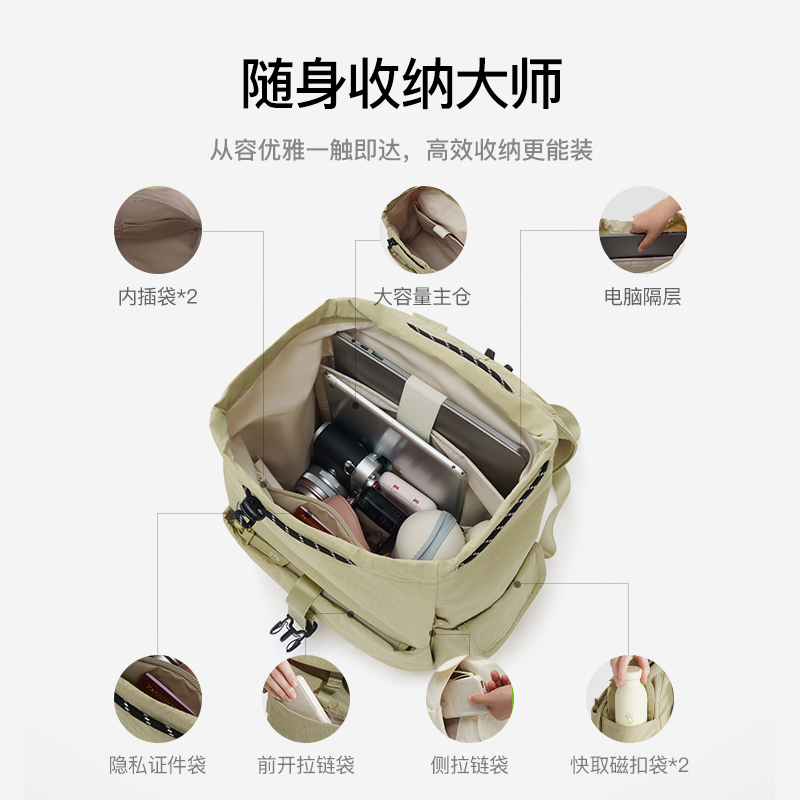 随身收纳大师

从容优雅一触即达，高效收纳更能装

内插袋*2

大容量主仓

电脑隔层

隐私证件袋

前开拉链袋

侧拉链袋

快取磁扣袋*2