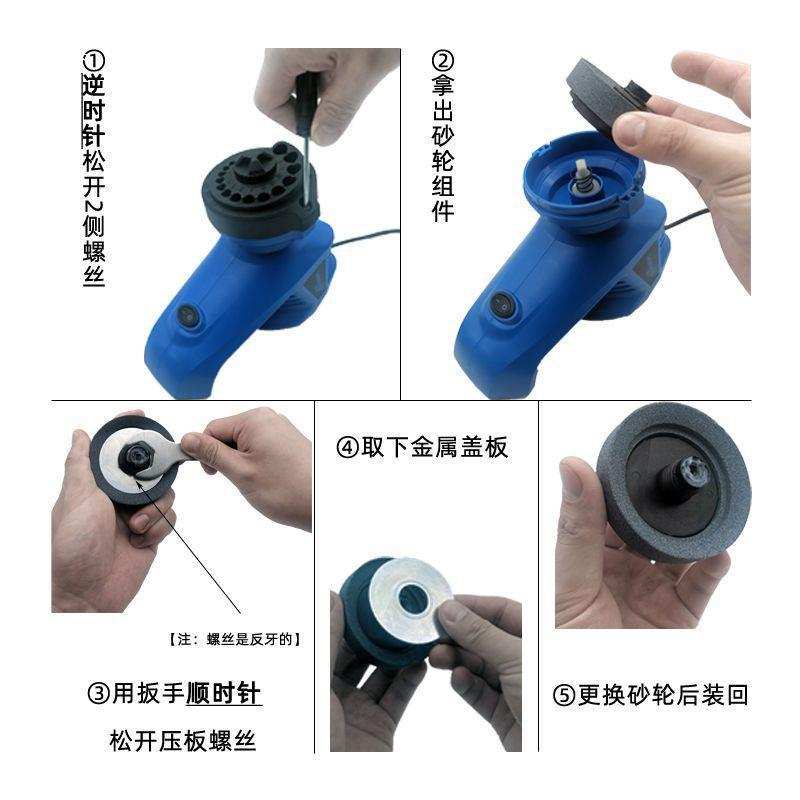 ①逆时针松开2侧螺丝

②拿出砂轮组件

【注：螺丝是反牙的】

③用扳手顺时针

松开压板螺丝

④取下金属盖板

⑤更换砂轮后装回