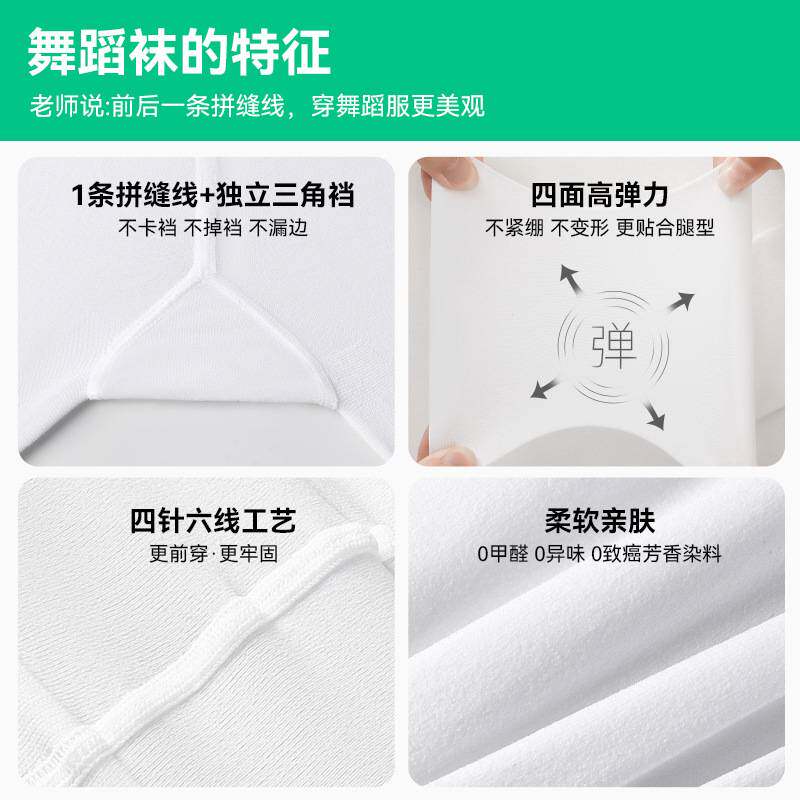 舞蹈袜的特征

老师说:前后一条拼缝线，穿舞蹈服更美观

1条拼缝线+独立三角裆
不卡裆 不掉裆 不漏边

四面高弹力
不紧绷 不变形 更贴合腿型

弹

四针六线工艺
更前穿·更牢固

柔软亲肤
0甲醛 0异味 0致癌芳香染料