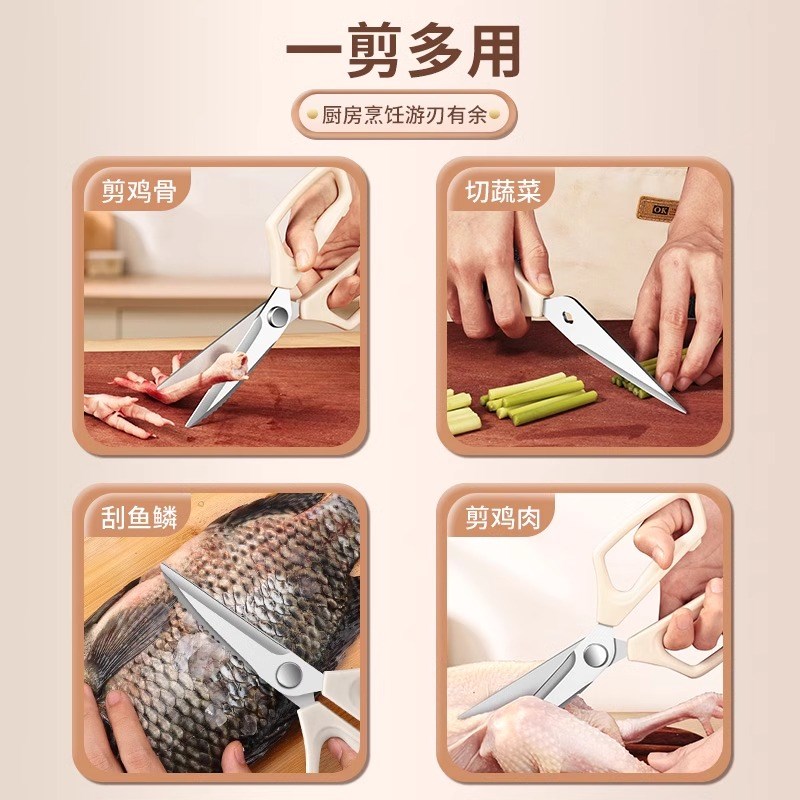 一剪多用

厨房烹饪游刃有余

剪鸡骨

切蔬菜

OK

刮鱼鳞

剪鸡肉