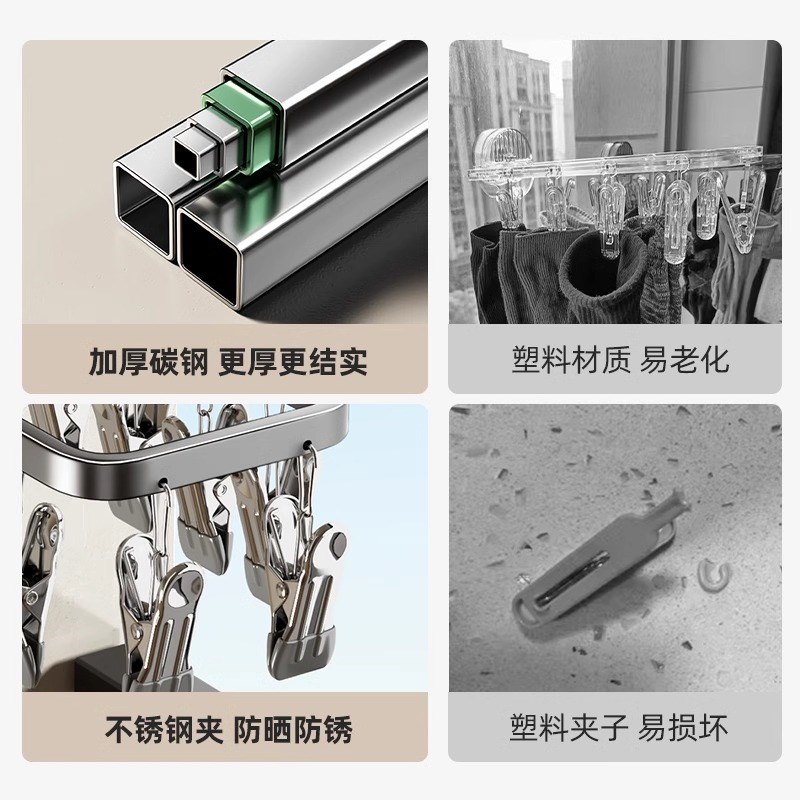 加厚碳钢 更厚更结实

塑料材质 易老化

不锈钢夹 防晒防锈

塑料夹子 易损坏