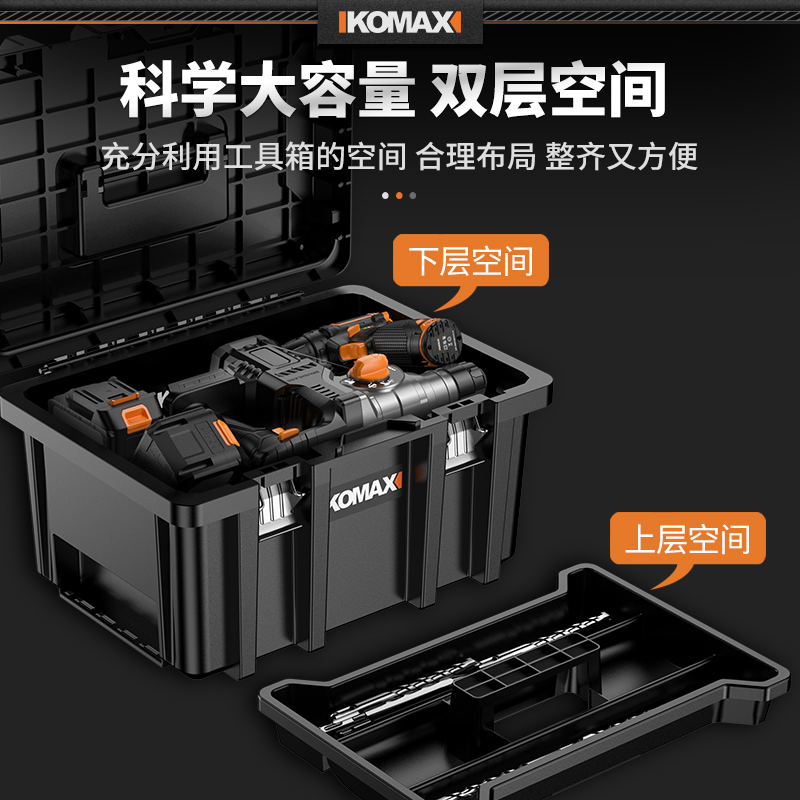 KOMAX

科学大容量 双层空间

充分利用工具箱的空间 合理布局 整齐又方便

下层空间

KOMAX

上层空间