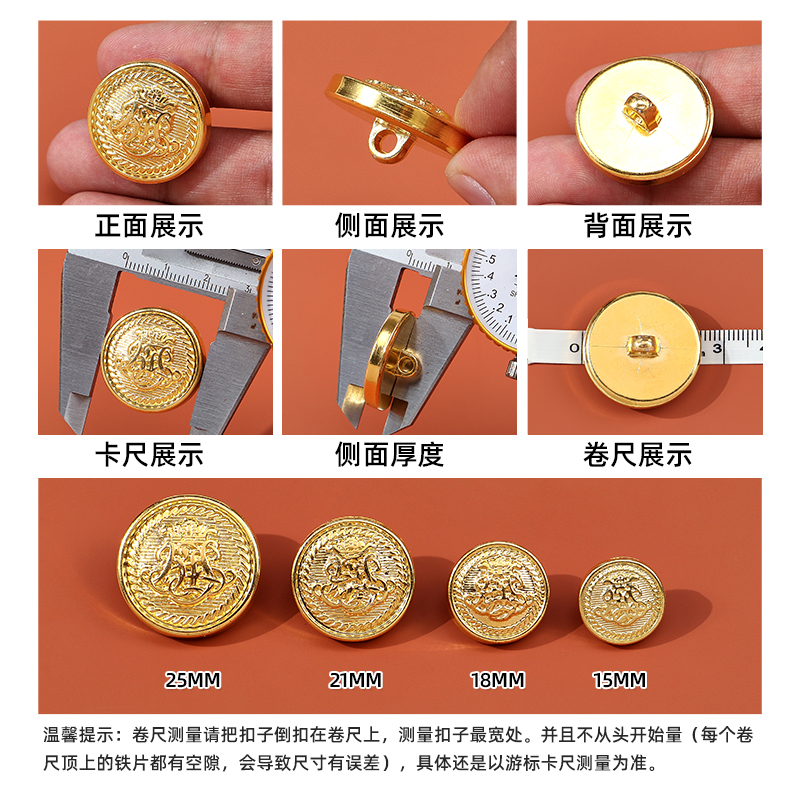 正面展示

侧面展示

背面展示

卡尺展示

侧面厚度

卷尺展示

25MM

21MM

18MM

15MM

温馨提示：卷尺测量请把扣子倒扣在卷尺上，测量扣子最宽处。并且不从头开始量（每个卷尺顶上的铁片都有空隙，会导致尺寸有误差），具体还是以游标卡尺测量为准。