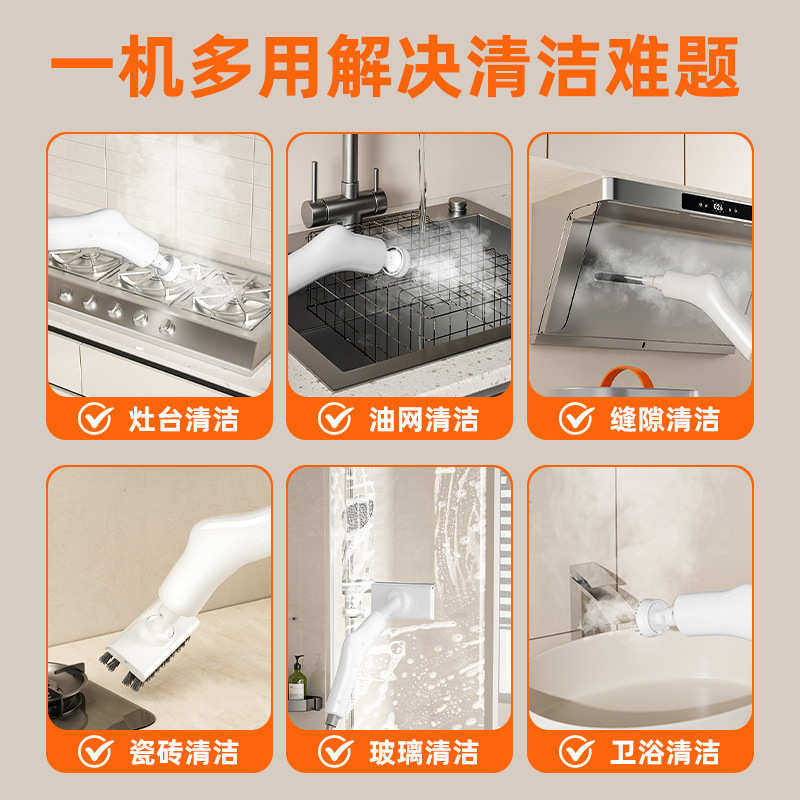 一机多用解决清洁难题

灶台清洁

油网清洁

缝隙清洁

瓷砖清洁

玻璃清洁

卫浴清洁