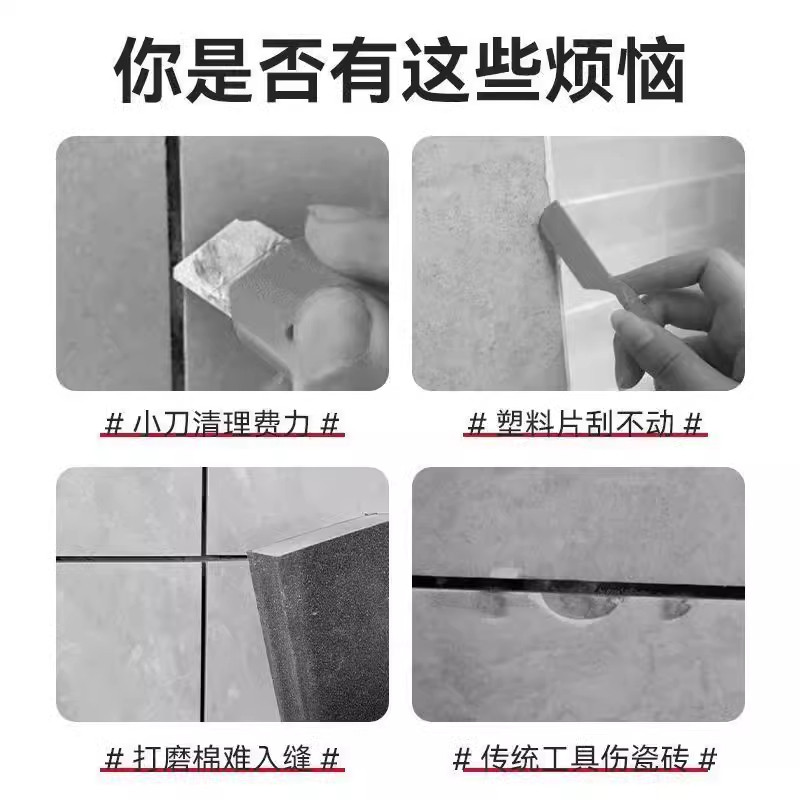 你是否有这些烦恼

# 小刀清理费力 #

# 塑料片刮不动 #

# 打磨棉难入缝 #

# 传统工具伤瓷砖 #