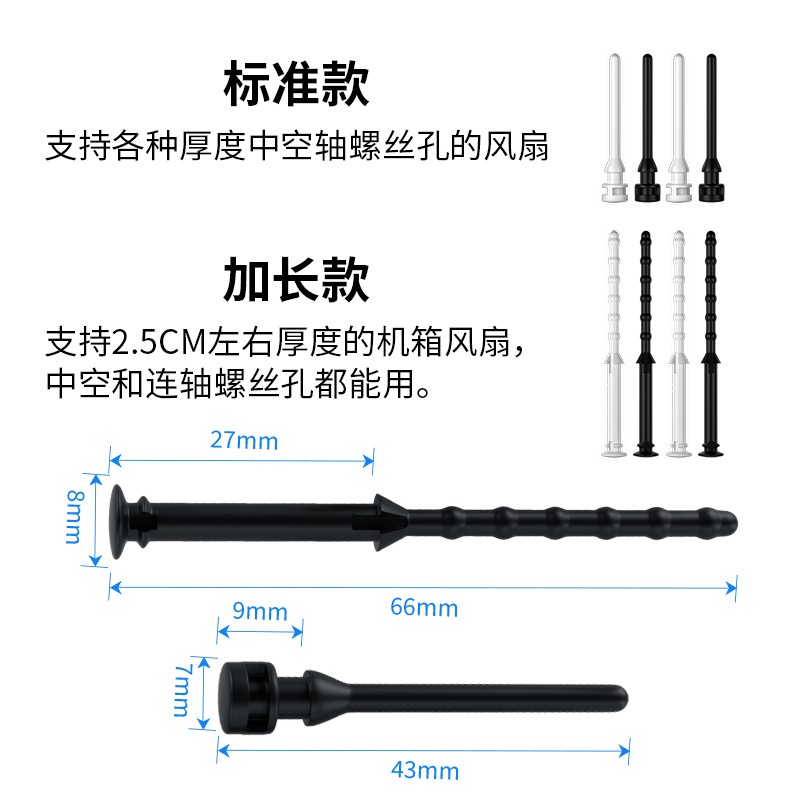 标准款
支持各种厚度中空轴螺丝孔的风扇

加长款
支持2.5CM左右厚度的机箱风扇，中空和连轴螺丝孔都能用。

27mm
8mm
66mm
9mm
7mm
43mm