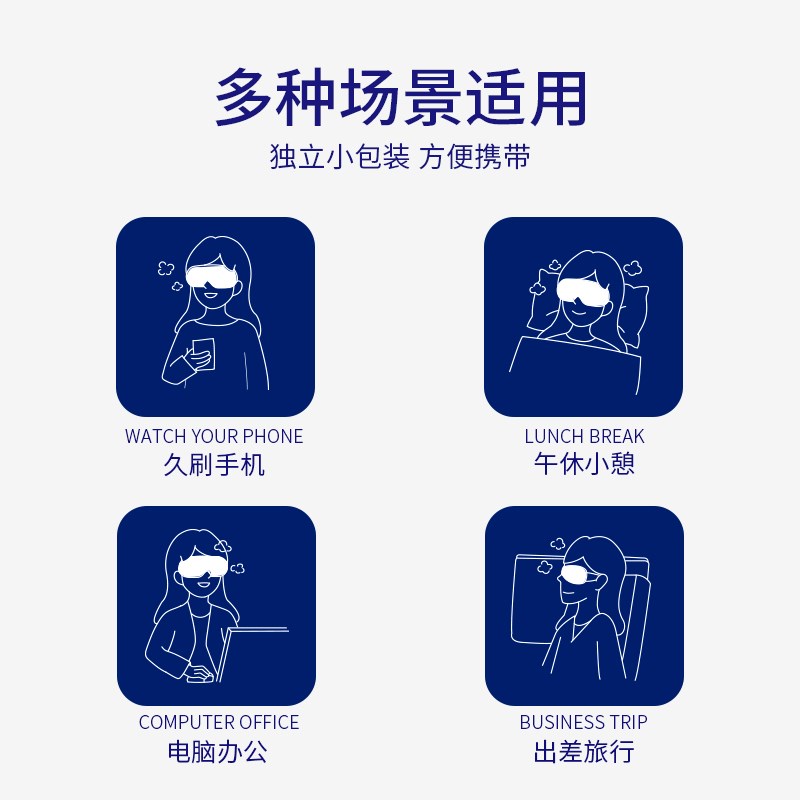 多种场景适用
独立小包装 方便携带

WATCH YOUR PHONE
久刷手机

LUNCH BREAK
午休小憩

COMPUTER OFFICE
电脑办公

BUSINESS TRIP
出差旅行