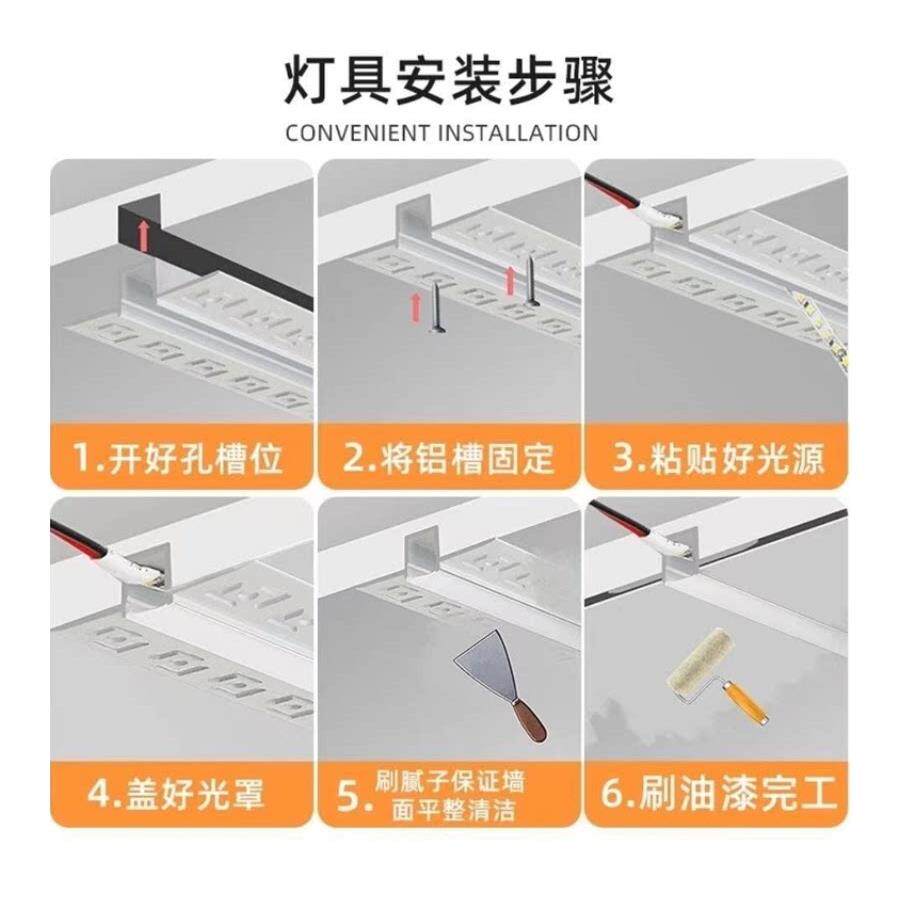 灯具安装步骤

CONVENIENT INSTALLATION

1.开好孔槽位

2.将铝槽固定

3.粘贴好光源

4.盖好光罩

5.刷腻子保证墙面平整清洁

6.刷油漆完工