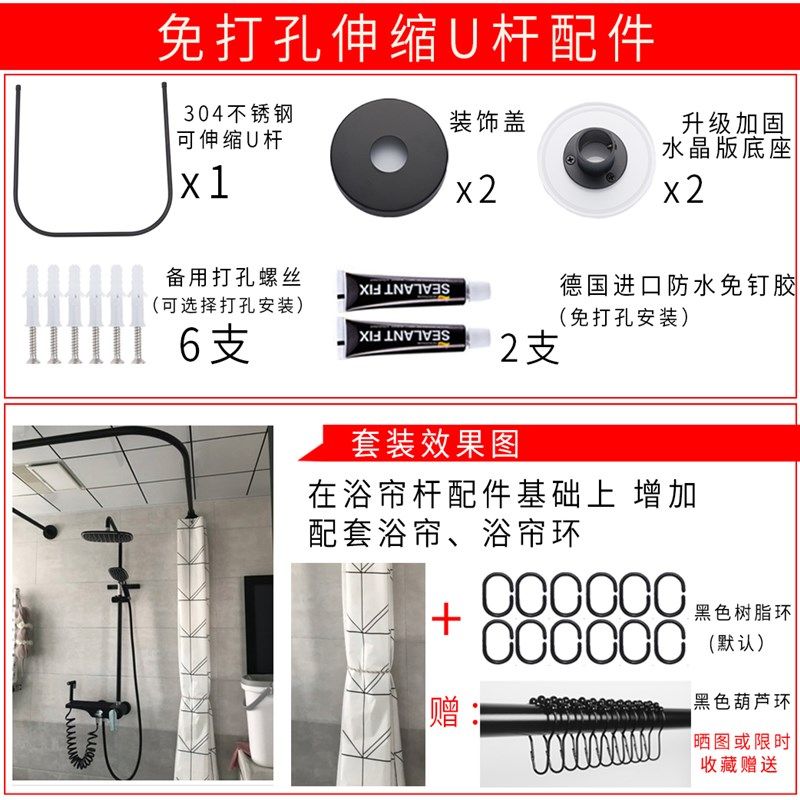 免打孔伸缩U杆配件

304不锈钢
可伸缩U杆
x1

装饰盖
x2

升级加固
水晶版底座
x2

备用打孔螺丝
(可选择打孔安装)
6支

SEALANT FIX
SEALANT FIX
2支

德国进口防水免钉胶
(免打孔安装)

套装效果图

在浴帘杆配件基础上 增加
配套浴帘、浴帘环

+

黑色树脂环
(默认)

赠:

黑色葫芦环

晒图或限时
收藏赠送