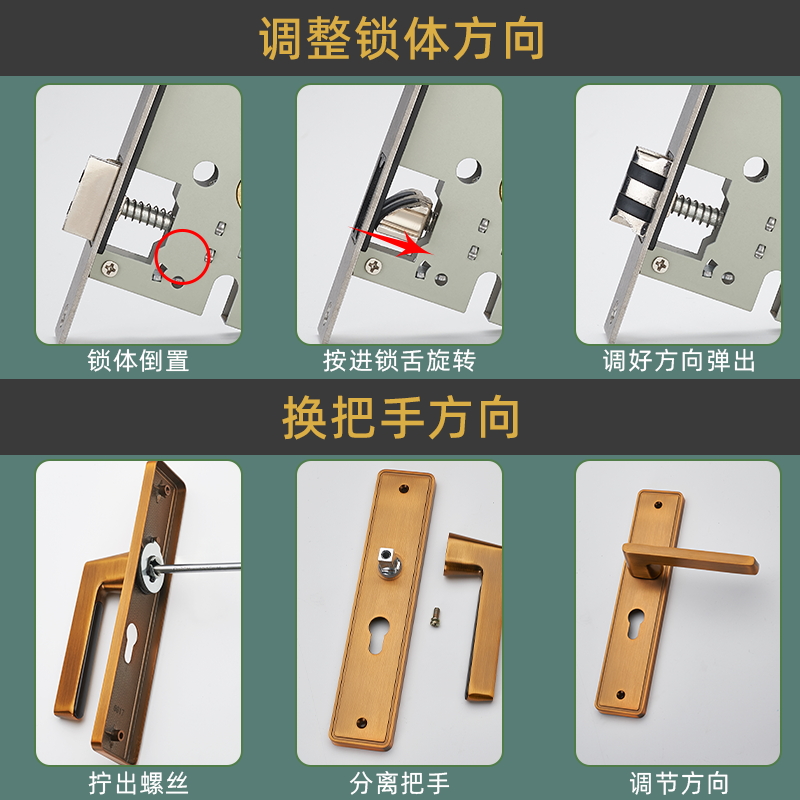 调整锁体方向

锁体倒置

按进锁舌旋转

调好方向弹出

换把手方向

拧出螺丝

分离把手

调节方向