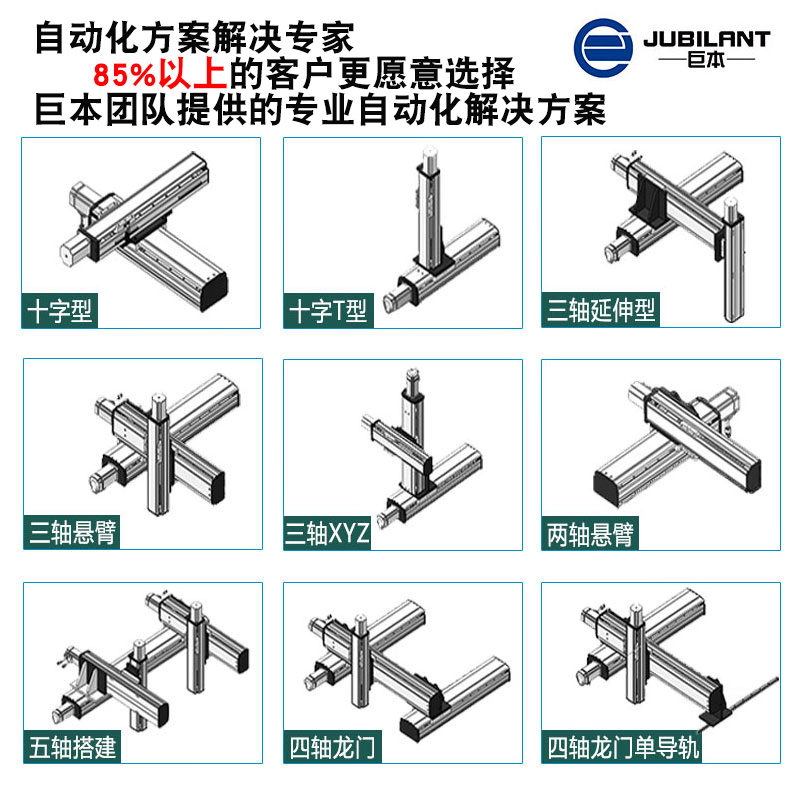 自动化方案解决专家
85%以上的客户更愿意选择
巨本团队提供的专业自动化解决方案

JUBILANT
巨本

十字型

十字T型

三轴延伸型

三轴悬臂

三轴XYZ

两轴悬臂

五轴搭建

四轴龙门

四轴龙门单导轨