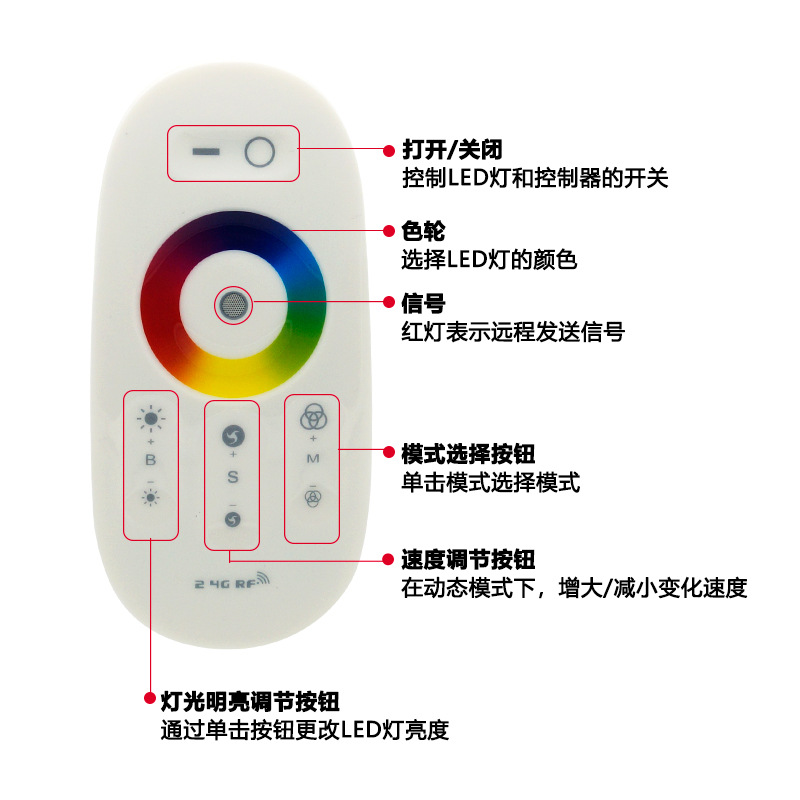 打开/关闭
控制LED灯和控制器的开关

色轮
选择LED灯的颜色

信号
红灯表示远程发送信号

+
B
−

+
S
−

+
M
−

模式选择按钮
单击模式选择模式

速度调节按钮
在动态模式下，增大/减小变化速度

2.4G RF

灯光明亮调节按钮
通过单击按钮更改LED灯亮度