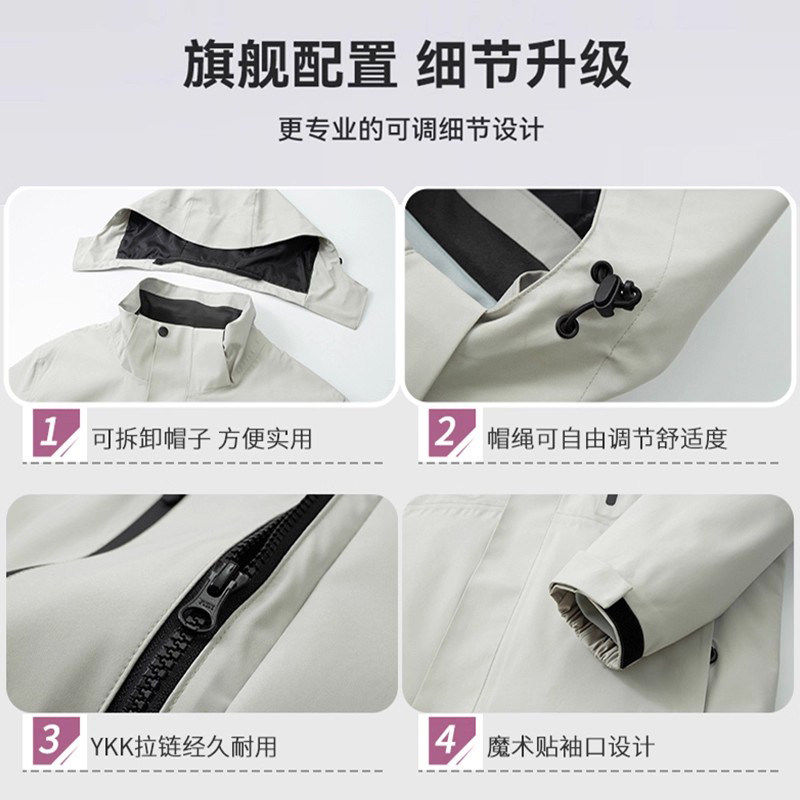 旗舰配置 细节升级

更专业的可调细节设计

1 可拆卸帽子 方便实用

2 帽绳可自由调节舒适度

3 YKK拉链经久耐用

4 魔术贴袖口设计