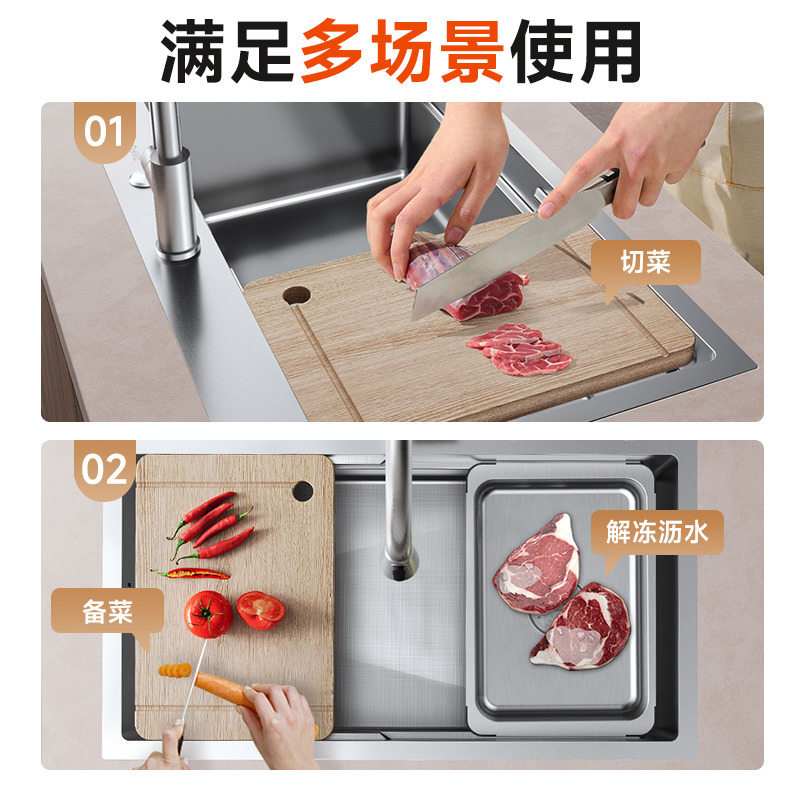 满足多场景使用

01

切菜

02

解冻沥水

备菜