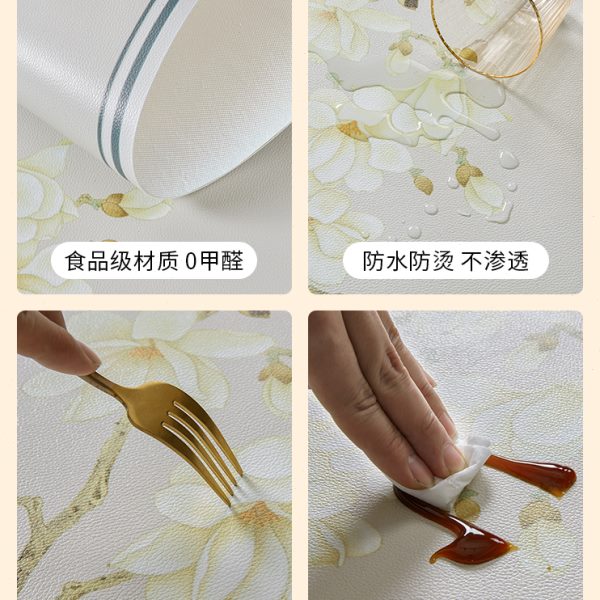 食品级材质 0甲醛

防水防烫 不渗透