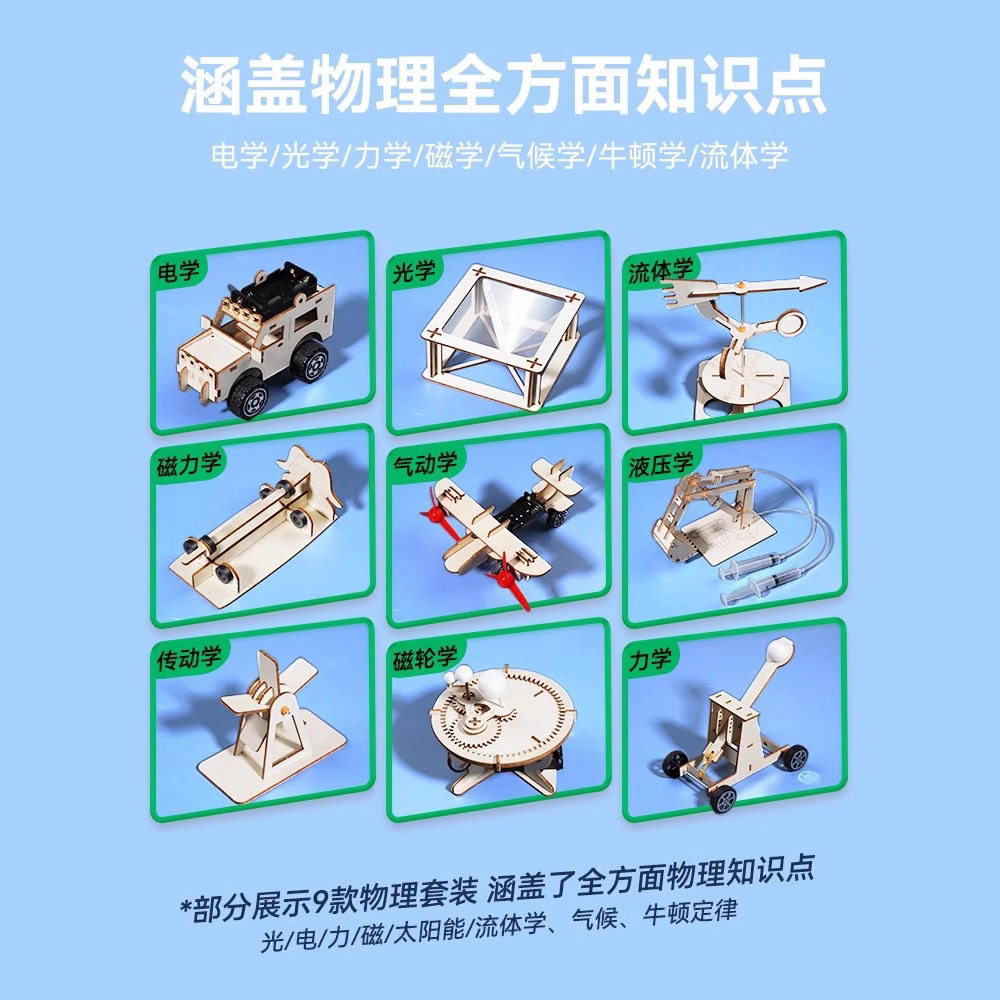 涵盖物理全方面知识点

电学/光学/力学/磁学/气候学/牛顿学/流体学

电学

光学

流体学

磁力学

气动学

液压学

传动学

磁轮学

力学

*部分展示9款物理套装 涵盖了全方面物理知识点
光/电/力/磁/太阳能/流体学、气候、牛顿定律