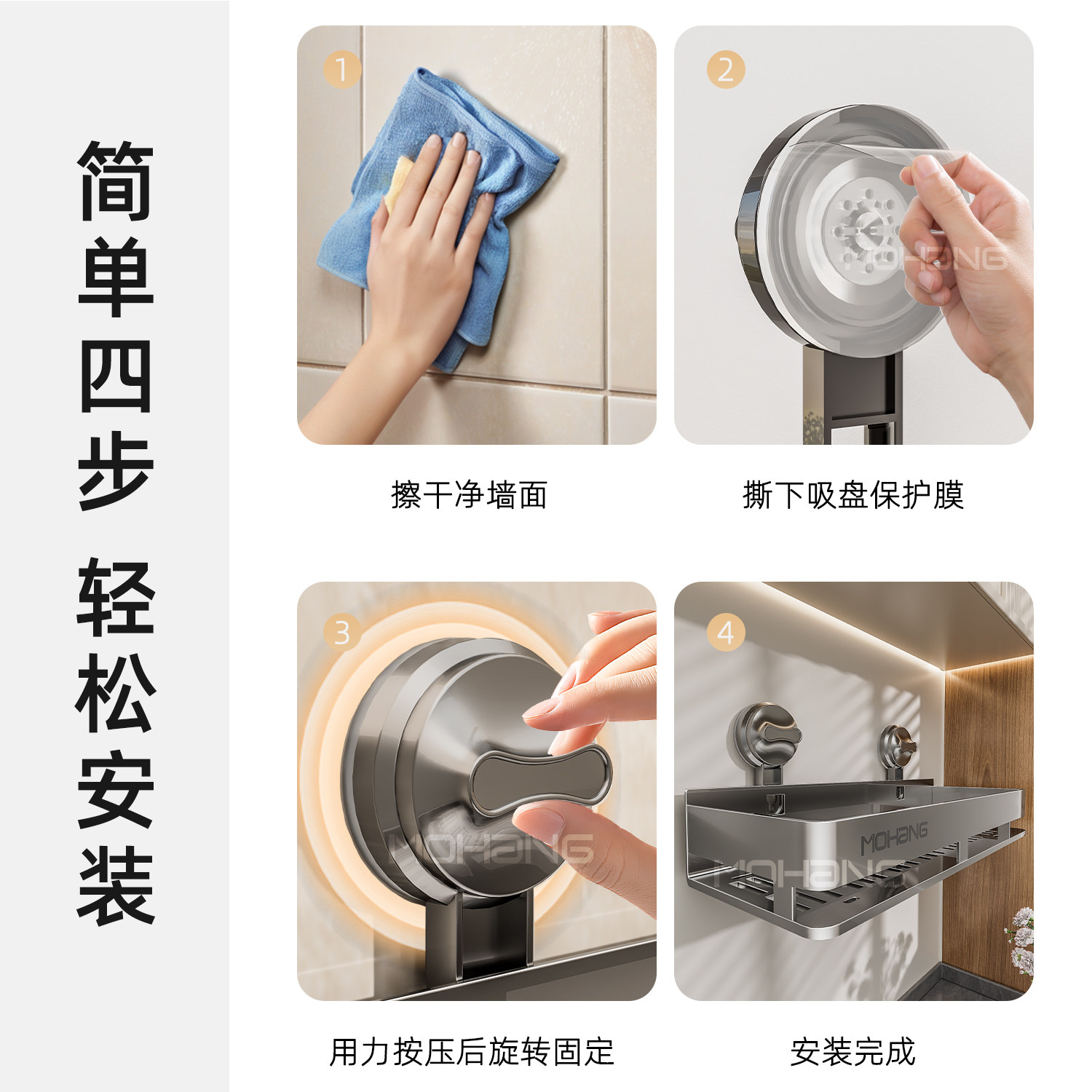 简单四步 轻松安装

1

擦干净墙面

2

MOHANG

撕下吸盘保护膜

3

MOHANG

用力按压后旋转固定

4

MOHANG

MOHANG

安装完成