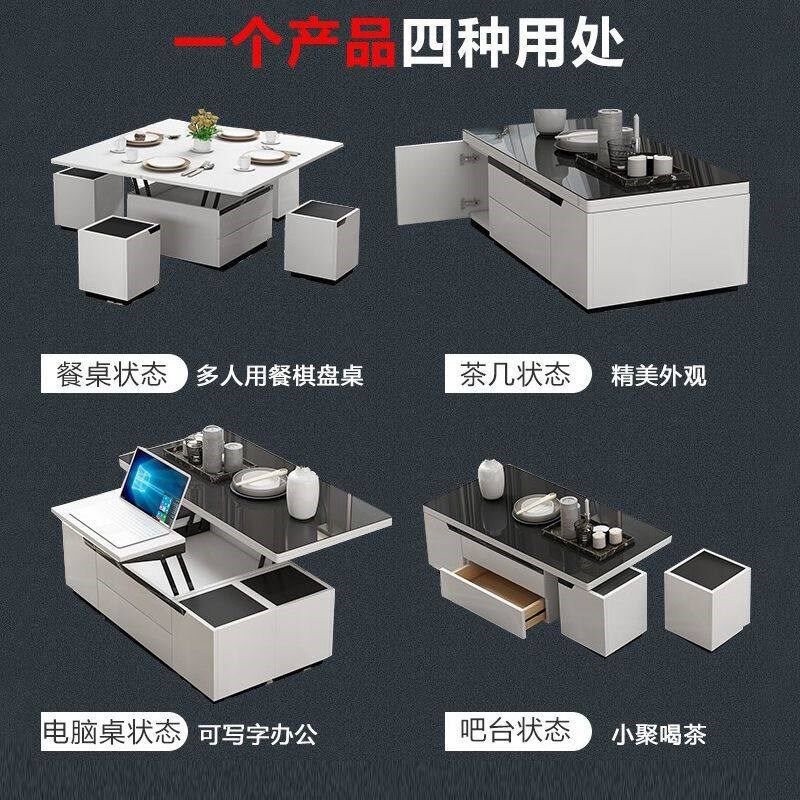 一个产品四种用处

餐桌状态 多人用餐棋盘桌

茶几状态 精美外观

电脑桌状态 可写字办公

吧台状态 小聚喝茶