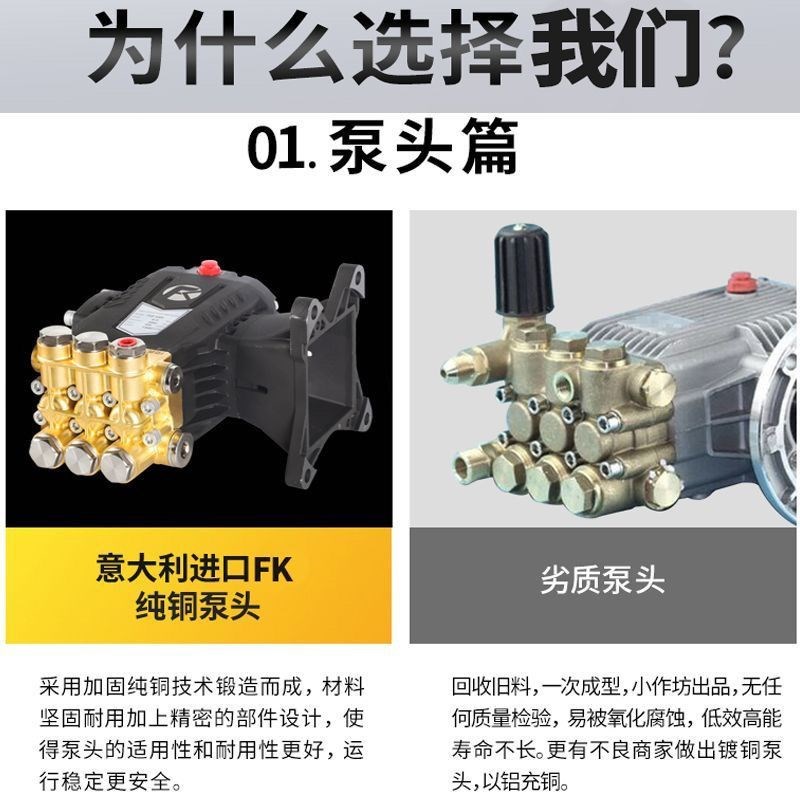 为什么选择我们?

01. 泵头篇

意大利进口FK
纯铜泵头

采用加固纯铜技术锻造而成，材料坚固耐用加上精密的部件设计，使得泵头的适用性和耐用性更好，运行稳定更安全。

劣质泵头

回收旧料，一次成型，小作坊出品，无任何质量检验，易被氧化腐蚀，低效高能寿命不长。更有不良商家做出镀铜泵头，以铝充铜。