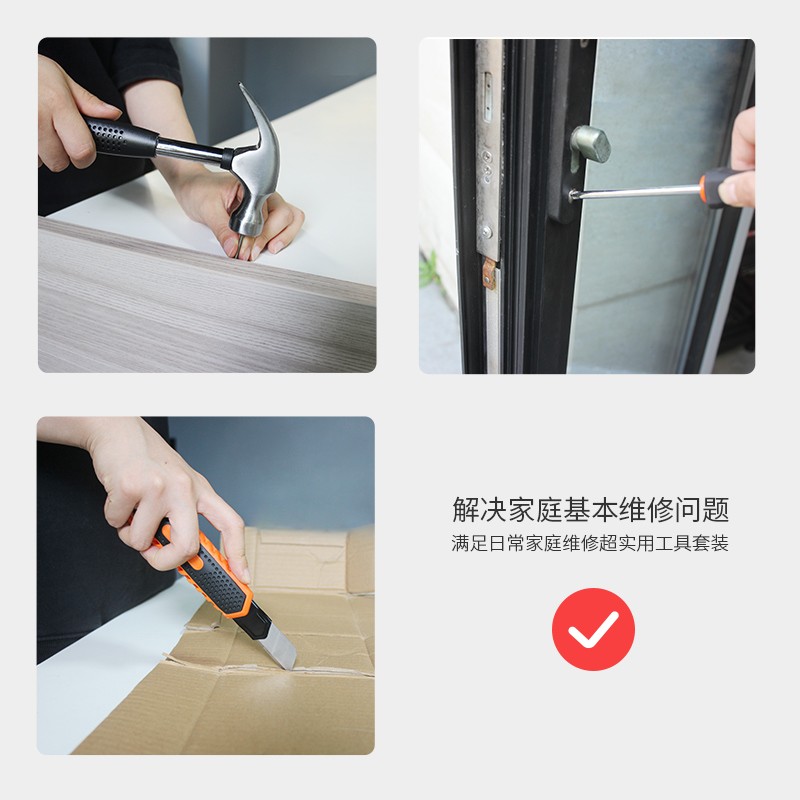 解决家庭基本维修问题
满足日常家庭维修超实用工具套装