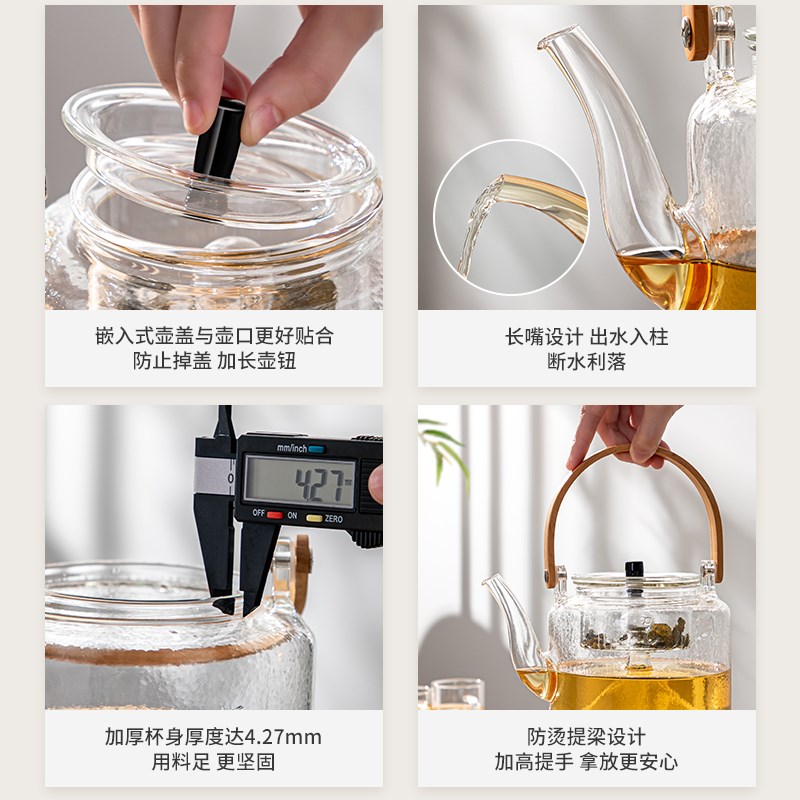 嵌入式壶盖与壶口更好贴合
防止掉盖 加长壶钮

长嘴设计 出水入柱
断水利落

mm/inch
4.27
OFF ON ZERO

加厚杯身厚度达4.27mm
用料足 更坚固

防烫提梁设计
加高提手 拿放更安心