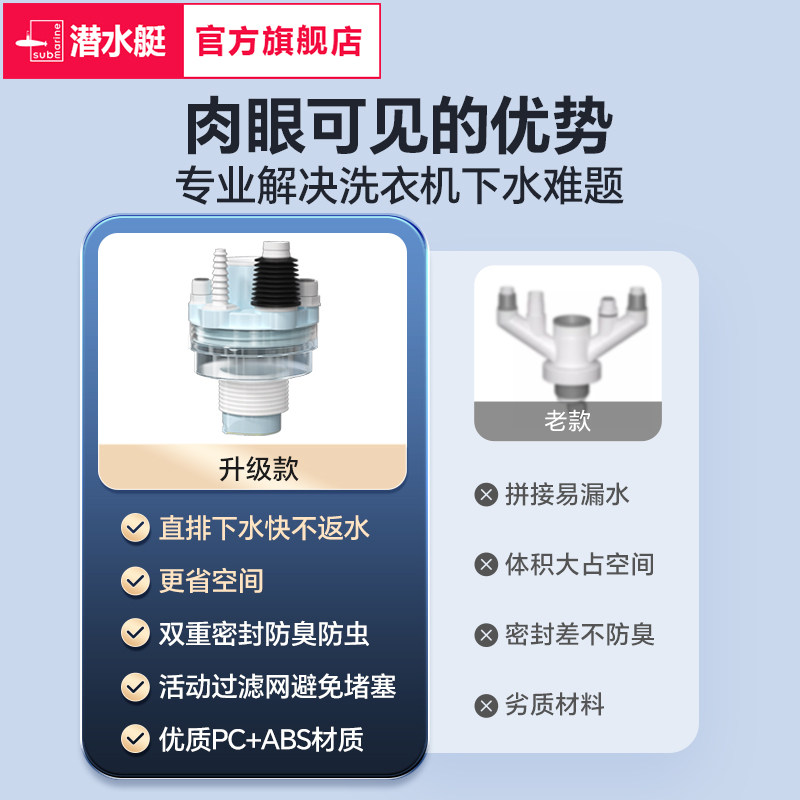 submarine 潜水艇 官方旗舰店

肉眼可见的优势
专业解决洗衣机下水难题

升级款

直排下水快不返水
更省空间
双重密封防臭防虫
活动过滤网避免堵塞
优质PC+ABS材质

老款

拼接易漏水
体积大占空间
密封差不防臭
劣质材料