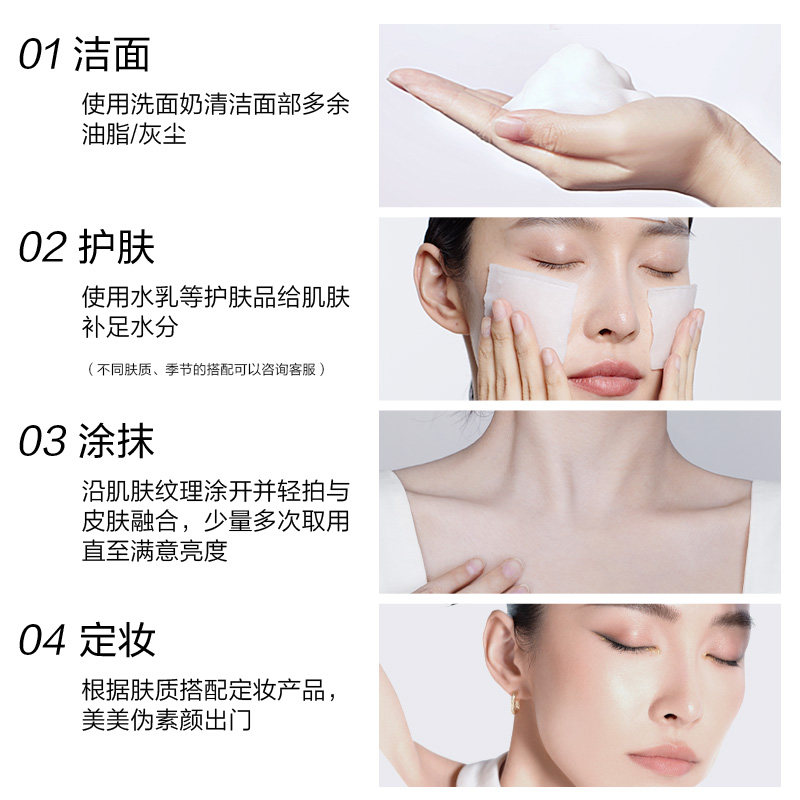 01 洁面

使用洗面奶清洁面部多余油脂/灰尘

02 护肤

使用水乳等护肤品给肌肤补足水分

（不同肤质、季节的搭配可以咨询客服）

03 涂抹

沿肌肤纹理涂开并轻拍与皮肤融合，少量多次取用直至满意亮度

04 定妆

根据肤质搭配定妆产品，美美伪素颜出门