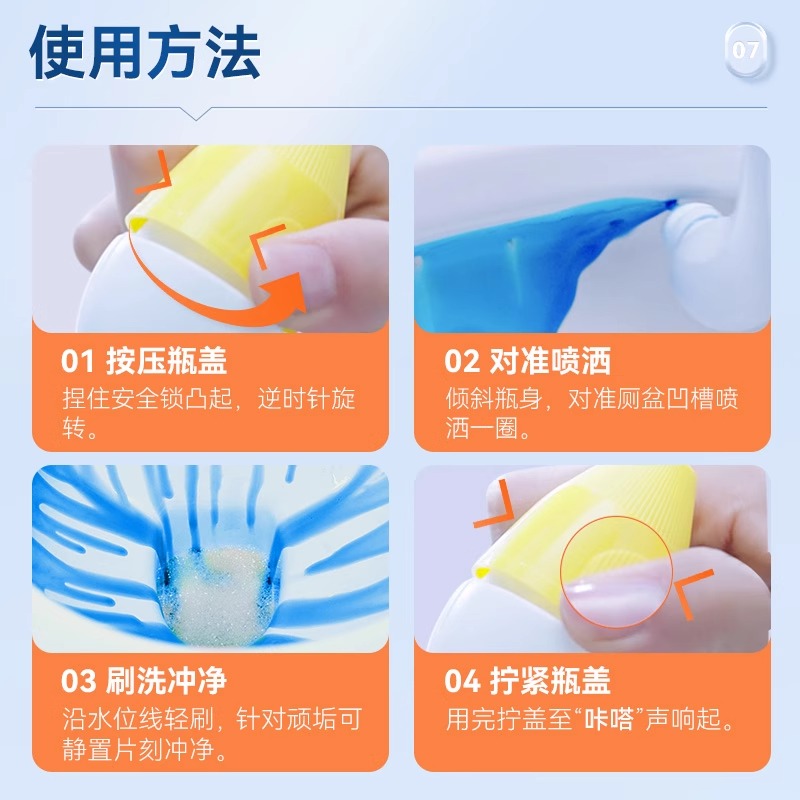 使用方法

07

01 按压瓶盖
捏住安全锁凸起，逆时针旋转。

02 对准喷洒
倾斜瓶身，对准厕盆凹槽喷洒一圈。

03 刷洗冲净
沿水位线轻刷，针对顽垢可静置片刻冲净。

04 拧紧瓶盖
用完拧盖至“咔嗒”声响起。