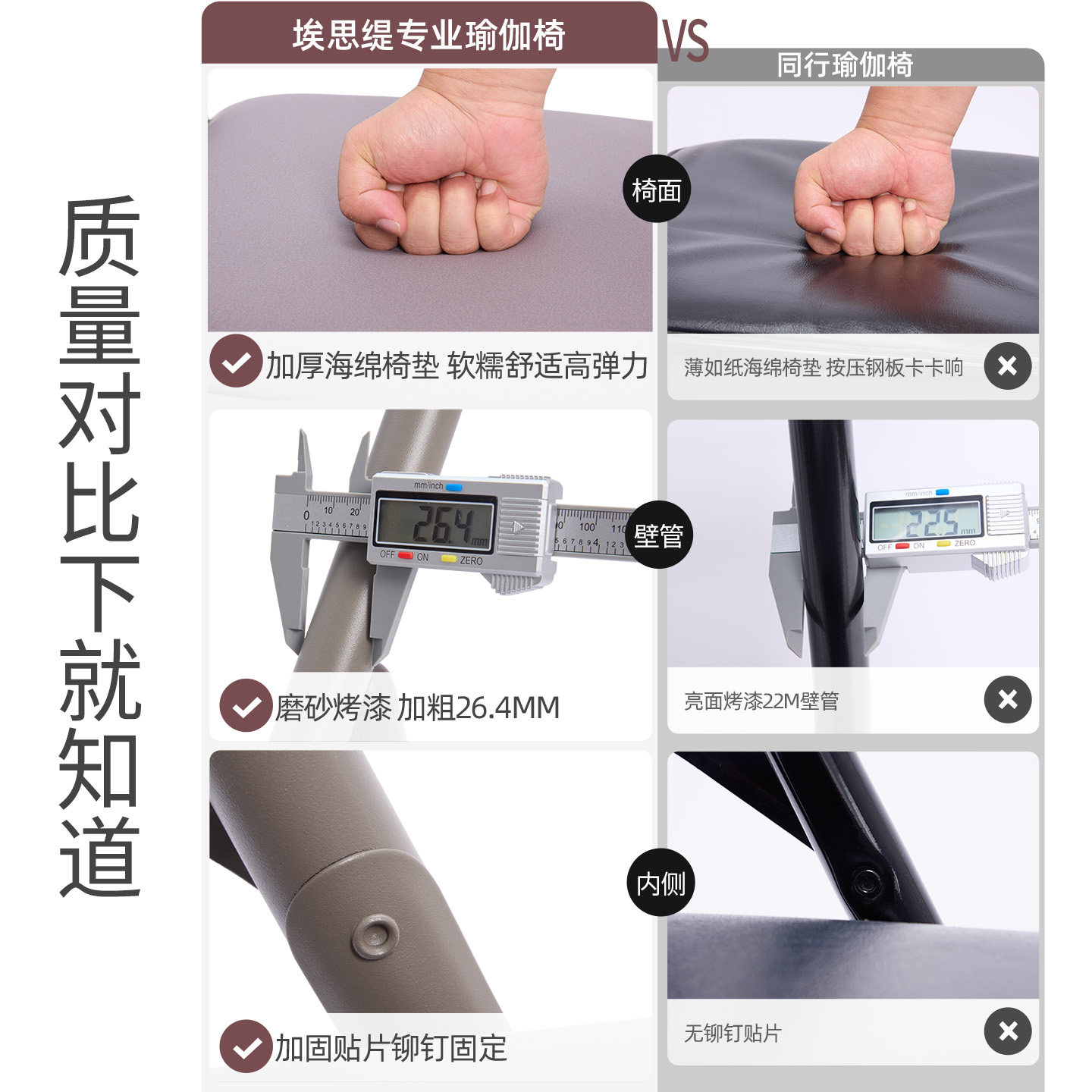 质量对比下就知道

埃思缇专业瑜伽椅

VS

同行瑜伽椅

椅面

加厚海绵椅垫 软糯舒适高弹力

薄如纸海绵椅垫 按压钢板卡卡响

壁管

mm/inch
26.4 mm
OFF ON ZERO

mm/inch
22.5 mm
OFF ON ZERO

磨砂烤漆 加粗26.4MM

亮面烤漆22M壁管

内侧

加固贴片铆钉固定

无铆钉贴片