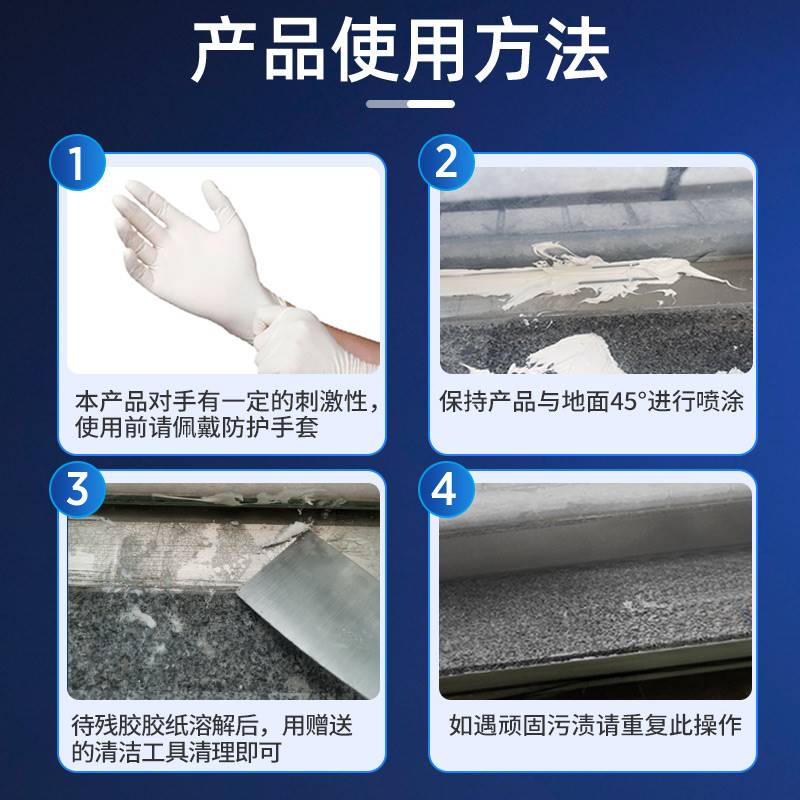 产品使用方法

1
本产品对手有一定的刺激性，使用前请佩戴防护手套

2
保持产品与地面45°进行喷涂

3
待残胶胶纸溶解后，用赠送的清洁工具清理即可

4
如遇顽固污渍请重复此操作