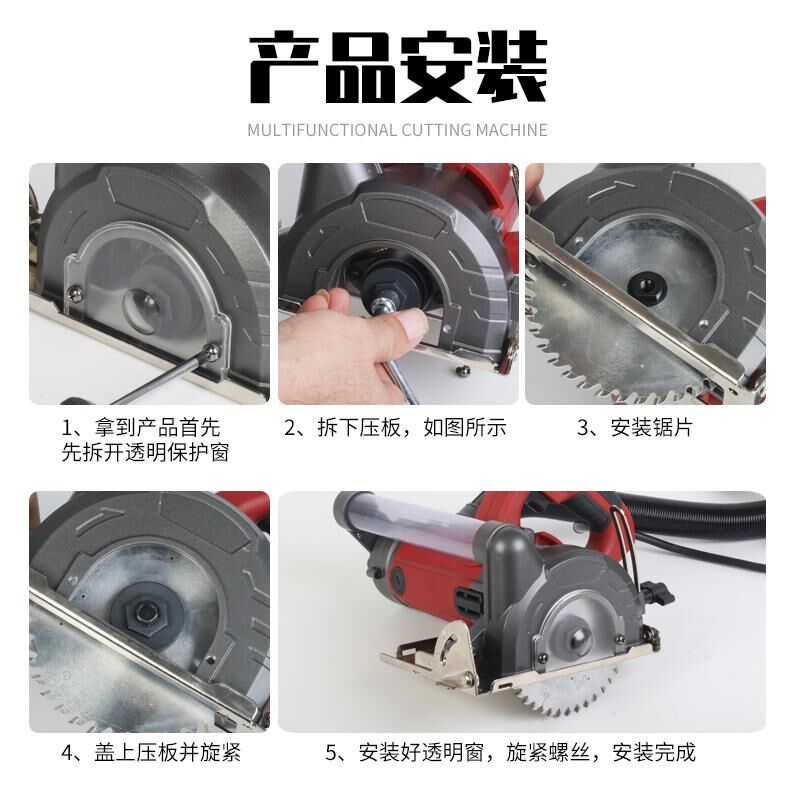 产品安装
MULTIFUNCTIONAL CUTTING MACHINE

1、拿到产品首先先拆开透明保护窗

2、拆下压板，如图所示

3、安装锯片

4、盖上压板并旋紧

5、安装好透明窗，旋紧螺丝，安装完成