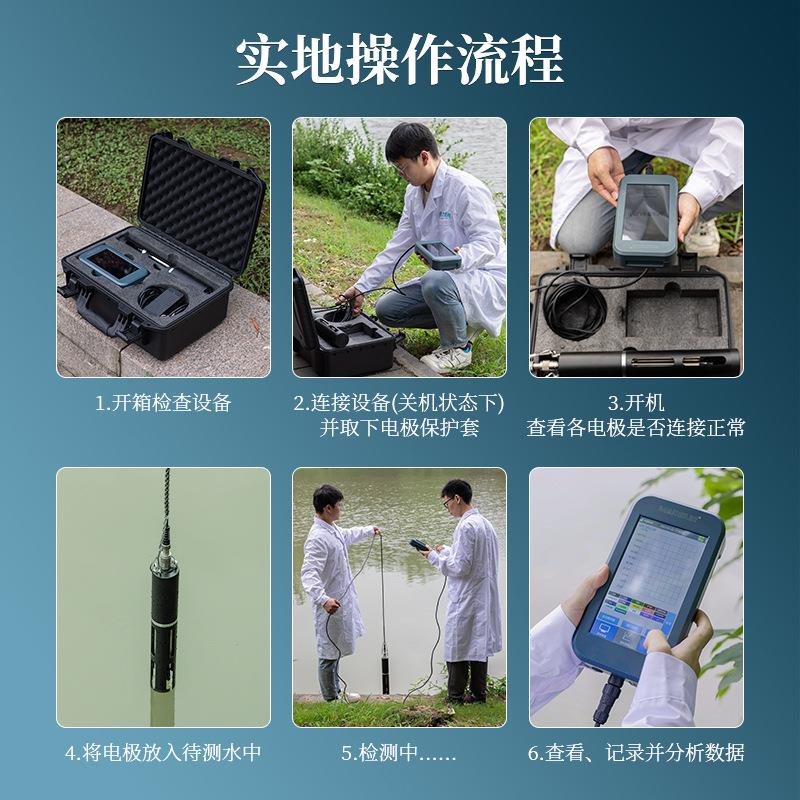 实地操作流程

1.开箱检查设备

2.连接设备(关机状态下)
并取下电极保护套

3.开机
查看各电极是否连接正常

4.将电极放入待测水中

5.检测中……

6.查看、记录并分析数据