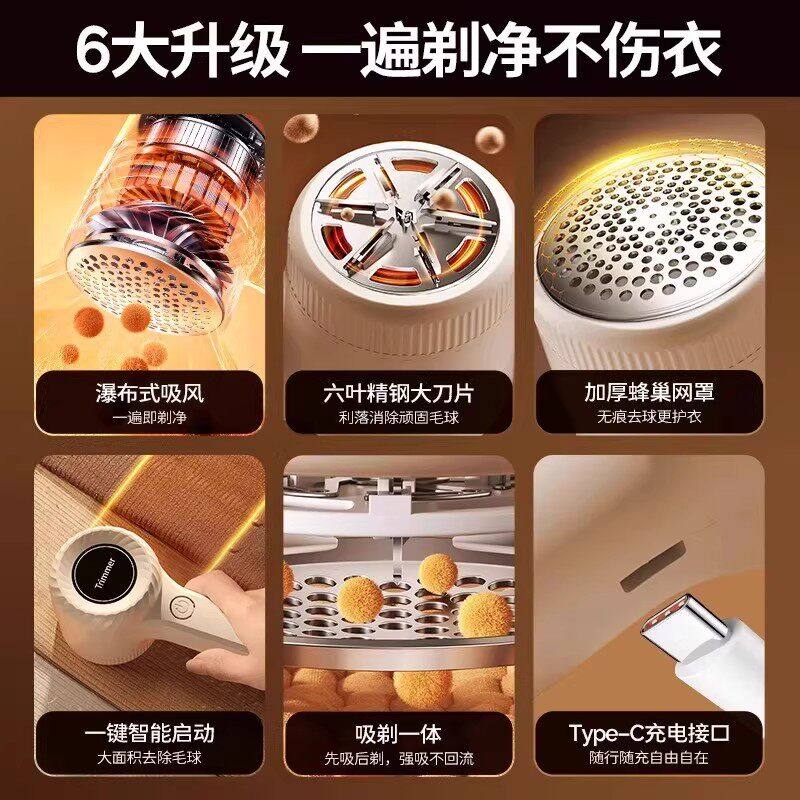 6大升级 一遍剃净不伤衣

瀑布式吸风
一遍即剃净

六叶精钢大刀片
利落消除顽固毛球

加厚蜂巢网罩
无痕去球更护衣

Trimmer

一键智能启动
大面积去除毛球

吸剃一体
先吸后剃，强吸不回流

Type-C充电接口
随行随充自由自在