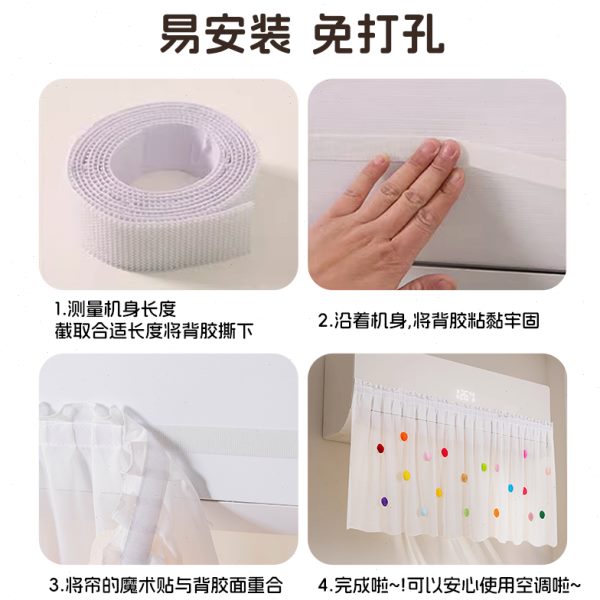 易安装 免打孔

1.测量机身长度
截取合适长度将背胶撕下

2.沿着机身,将背胶粘黏牢固

3.将帘的魔术贴与背胶面重合

4.完成啦~!可以安心使用空调啦~