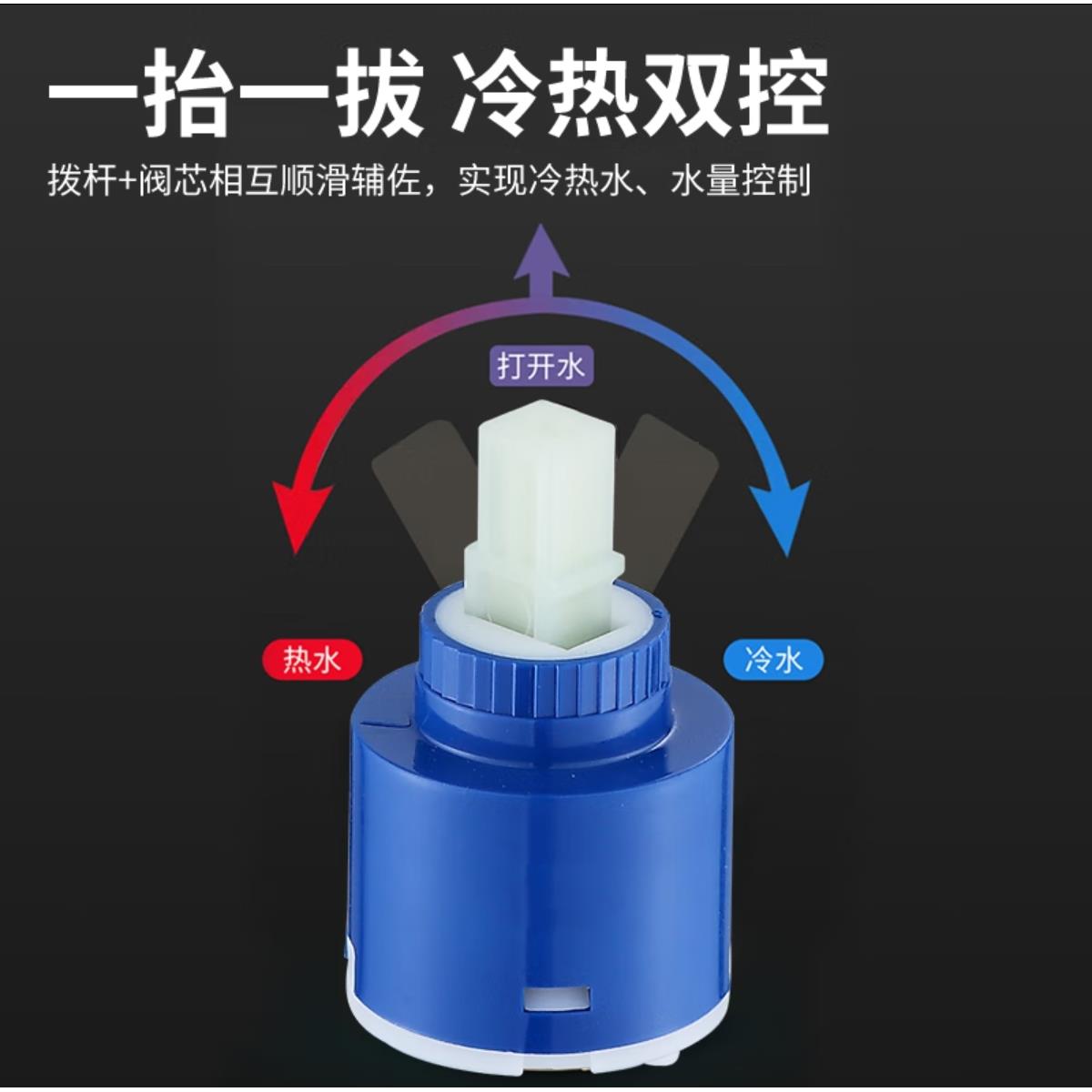 一抬一拔 冷热双控

拨杆+阀芯相互顺滑辅佐，实现冷热水、水量控制

打开水

热水

冷水