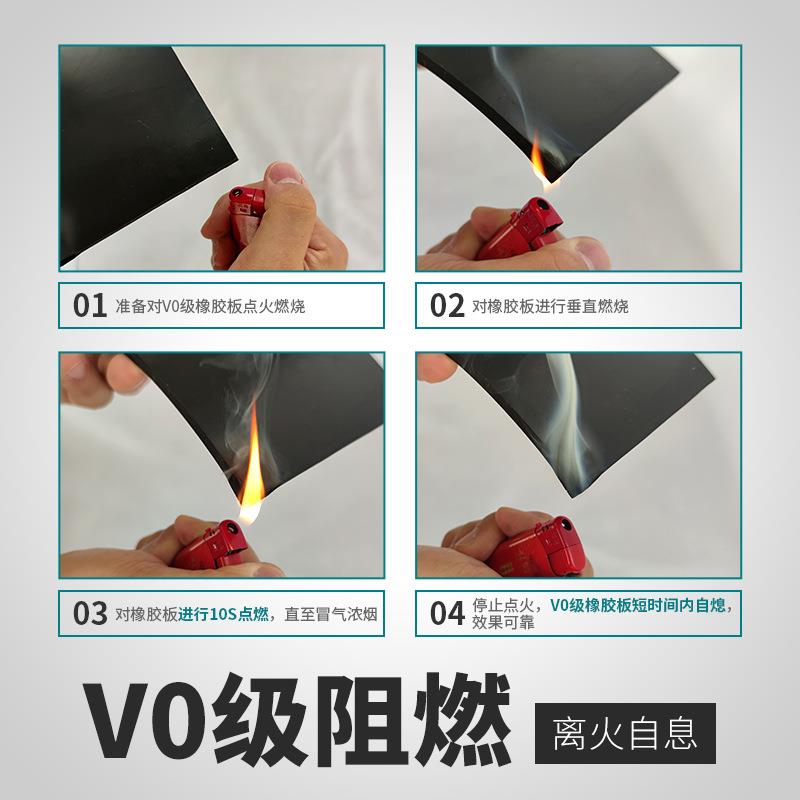 01 准备对V0级橡胶板点火燃烧

02 对橡胶板进行垂直燃烧

03 对橡胶板进行10S点燃，直至冒气浓烟

04 停止点火，V0级橡胶板短时间内自熄，效果可靠

V0级阻燃

离火自息