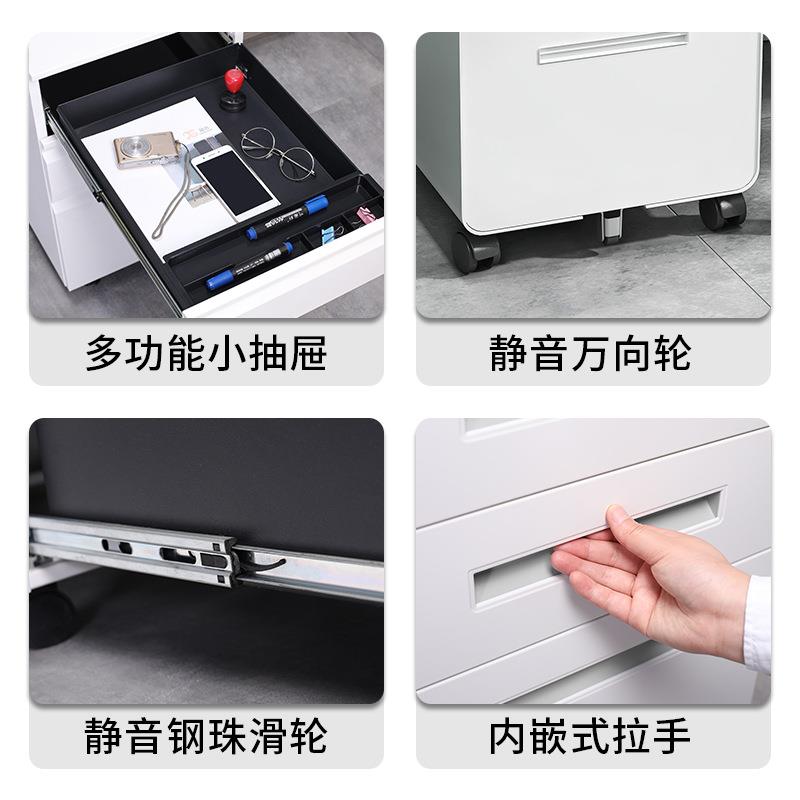 多功能小抽屉

静音万向轮

静音钢珠滑轮

内嵌式拉手