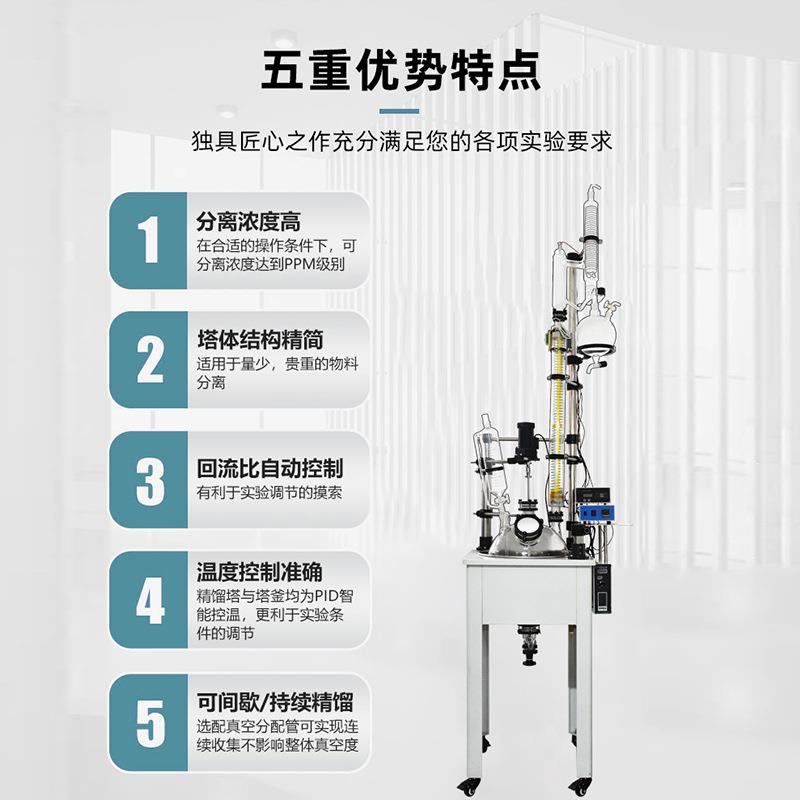 五重优势特点

独具匠心之作充分满足您的各项实验要求

1
分离浓度高
在合适的操作条件下，可分离浓度达到PPM级别

2
塔体结构精简
适用于量少，贵重的物料分离

3
回流比自动控制
有利于实验调节的摸索

4
温度控制准确
精馏塔与塔釜均为PID智能控温，更利于实验条件的调节

5
可间歇/持续精馏
选配真空分配管可实现连续收集不影响整体真空度